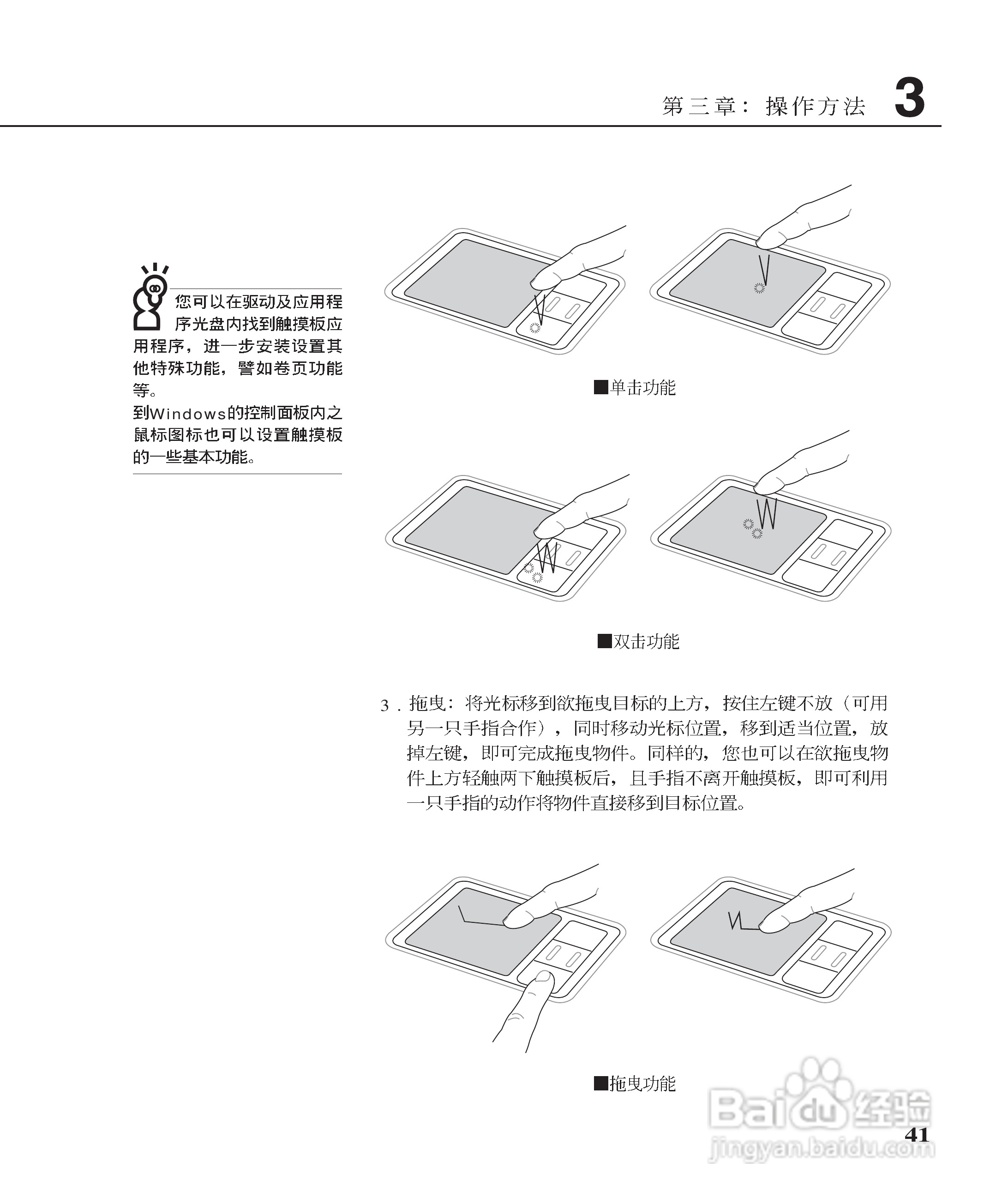 第三章：操作方法 3

您可以在驱动及应用程序光盘内找到触摸板应用程序，进一步安装设置其他特殊功能，譬如卷页功能等。
到Windows的控制面板内之鼠标图标也可以设置触摸板的一些基本功能。

■单击功能

■双击功能

3．拖曳：将光标移到欲拖曳目标的上方，按住左键不放（可用另一只手指合作），同时移动光标位置，移到适当位置，放掉左键，即可完成拖曳物件。同样的，您也可以在欲拖曳物件上方轻触两下触摸板后，且手指不离开触摸板，即可利用一只手指的动作将物件直接移到目标位置。

■拖曳功能

Baidu经验
jingyan.baidu.com

41