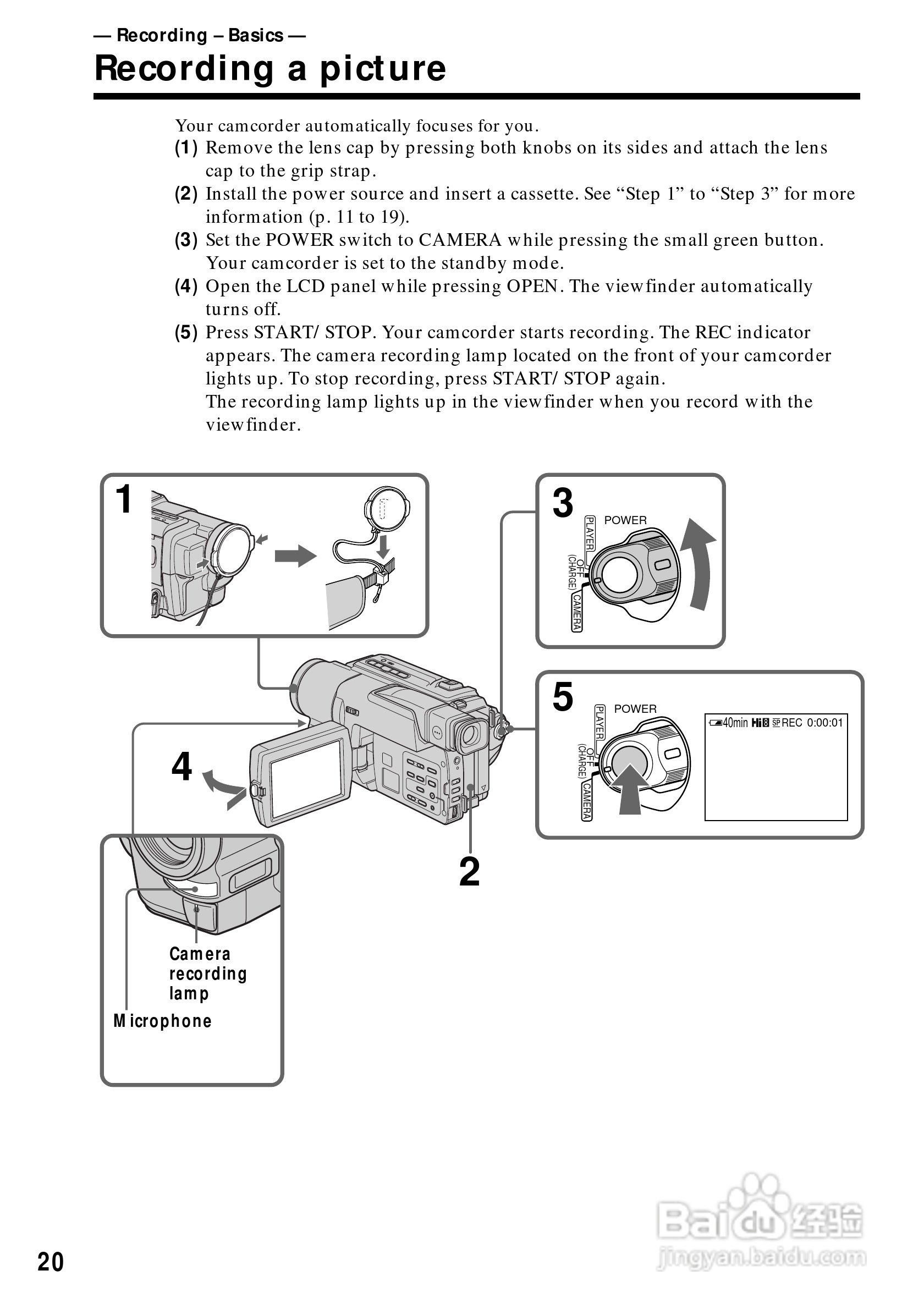 — Recording – Basics —
Recording a picture

Your camcorder automatically focuses for you.
(1) Remove the lens cap by pressing both knobs on its sides and attach the lens cap to the grip strap.
(2) Install the power source and insert a cassette. See “Step 1” to “Step 3” for more information (p. 11 to 19).
(3) Set the POWER switch to CAMERA while pressing the small green button. Your camcorder is set to the standby mode.
(4) Open the LCD panel while pressing OPEN. The viewfinder automatically turns off.
(5) Press START/ STOP. Your camcorder starts recording. The REC indicator appears. The camera recording lamp located on the front of your camcorder lights up. To stop recording, press START/ STOP again.
The recording lamp lights up in the viewfinder when you record with the viewfinder.

1

3
POWER
PLAYER
OFF
(CHARGE)
CAMERA

5
POWER
PLAYER
OFF
(CHARGE)
CAMERA
40min Hi8 SP REC 0:00:01

4

2

Camera recording lamp
Microphone

20

Baidu 经验
jingyan.baidu.com