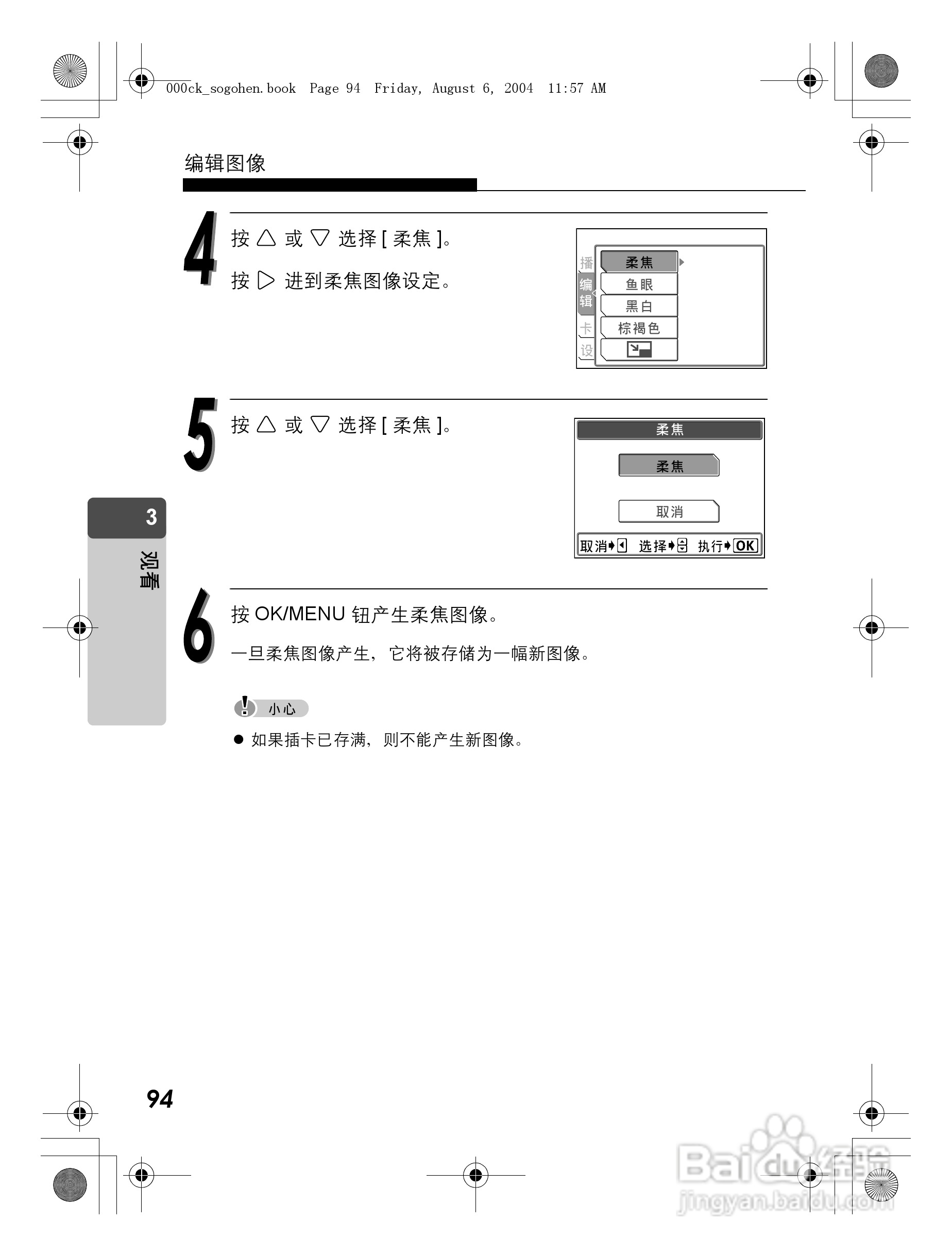 000ck_sogohen.book Page 94 Friday, August 6, 2004 11:57 AM

编辑图像

4
按 △ 或 ▽ 选择 [ 柔焦 ]。

按 ▷ 进到柔焦图像设定。

播
编辑
卡
设
柔焦
鱼眼
黑白
棕褐色

5
按 △ 或 ▽ 选择 [ 柔焦 ]。

柔焦
柔焦
取消
取消 选择 执行 OK

3
观看

6
按 OK/MENU 钮产生柔焦图像。

一旦柔焦图像产生，它将被存储为一幅新图像。

小心

● 如果插卡已存满，则不能产生新图像。

94

Baidu经验
jingyan.baidu.com