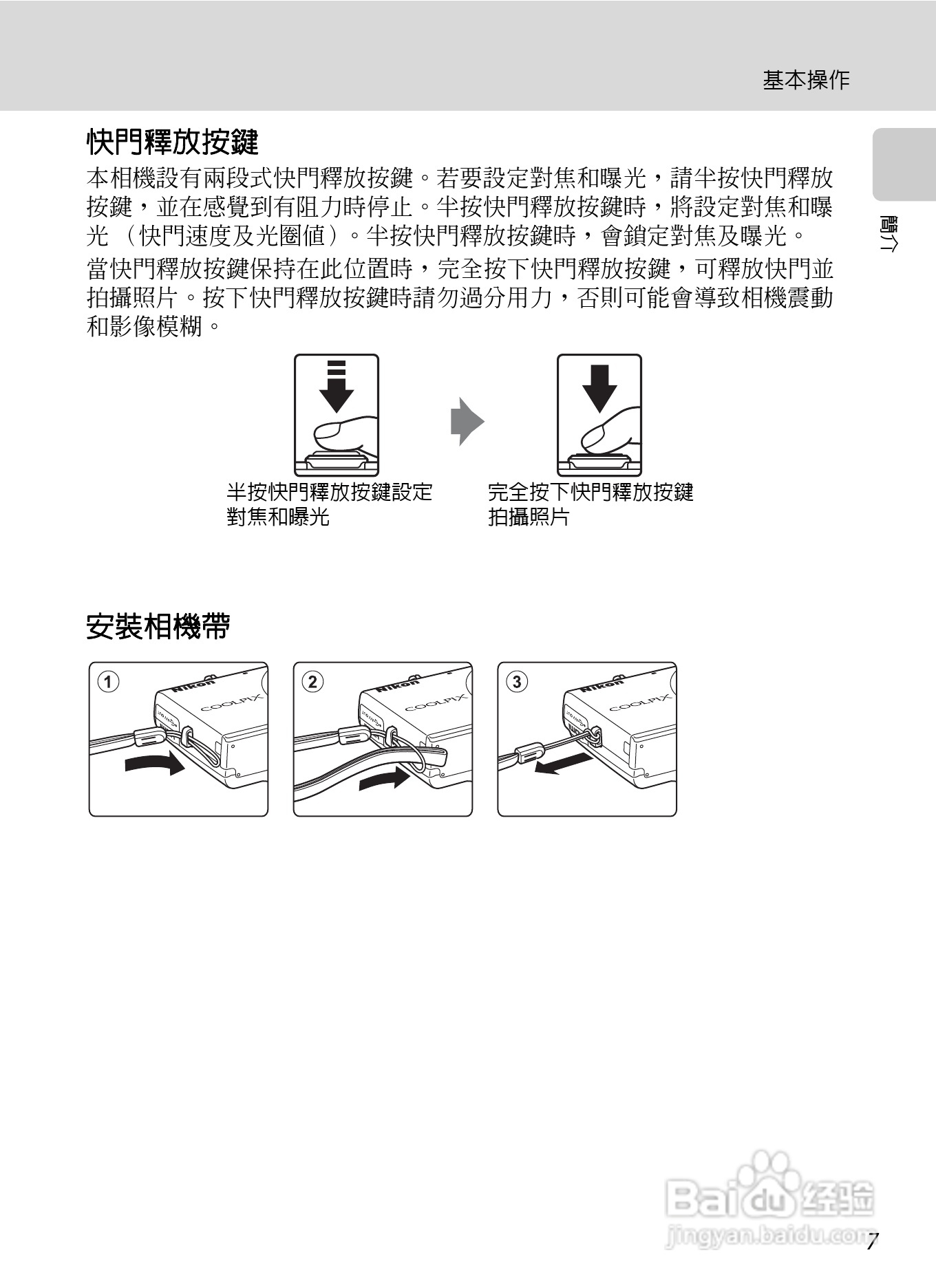 基本操作

簡介

快門釋放按鍵

本相機設有兩段式快門釋放按鍵。若要設定對焦和曝光，請半按快門釋放按鍵，並在感覺到有阻力時停止。半按快門釋放按鍵時，將設定對焦和曝光（快門速度及光圈值）。半按快門釋放按鍵時，會鎖定對焦及曝光。

當快門釋放按鍵保持在此位置時，完全按下快門釋放按鍵，可釋放快門並拍攝照片。按下快門釋放按鍵時請勿過分用力，否則可能會導致相機震動和影像模糊。

半按快門釋放按鍵設定對焦和曝光

完全按下快門釋放按鍵拍攝照片

安裝相機帶

1 Nikon COOLPIX

2 Nikon COOLPIX

3 Nikon COOLPIX

Baidu 经验
jingyan.baidu.com

7