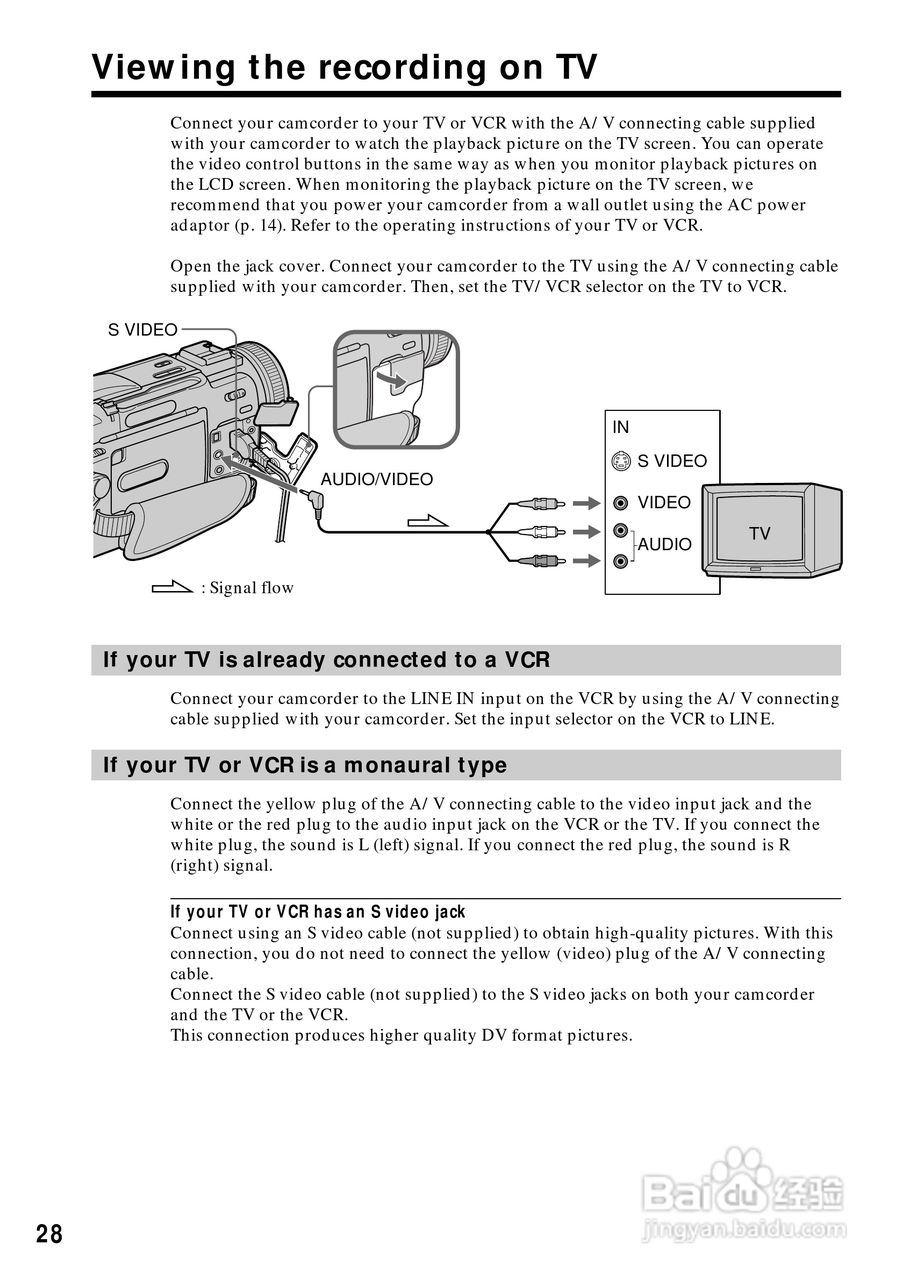 Viewing the recording on TV

Connect your camcorder to your TV or VCR with the A/ V connecting cable supplied with your camcorder to watch the playback picture on the TV screen. You can operate the video control buttons in the same way as when you monitor playback pictures on the LCD screen. When monitoring the playback picture on the TV screen, we recommend that you power your camcorder from a wall outlet using the AC power adaptor (p. 14). Refer to the operating instructions of your TV or VCR.

Open the jack cover. Connect your camcorder to the TV using the A/ V connecting cable supplied with your camcorder. Then, set the TV/ VCR selector on the TV to VCR.

S VIDEO

AUDIO/VIDEO

IN

S VIDEO

VIDEO

AUDIO

TV

: Signal flow

If your TV is already connected to a VCR

Connect your camcorder to the LINE IN input on the VCR by using the A/ V connecting cable supplied with your camcorder. Set the input selector on the VCR to LINE.

If your TV or VCR is a monaural type

Connect the yellow plug of the A/ V connecting cable to the video input jack and the white or the red plug to the audio input jack on the VCR or the TV. If you connect the white plug, the sound is L (left) signal. If you connect the red plug, the sound is R (right) signal.

If your TV or VCR has an S video jack
Connect using an S video cable (not supplied) to obtain high-quality pictures. With this connection, you do not need to connect the yellow (video) plug of the A/ V connecting cable.
Connect the S video cable (not supplied) to the S video jacks on both your camcorder and the TV or the VCR.
This connection produces higher quality DV format pictures.

28

Baidu 经验
jingyan.baidu.com