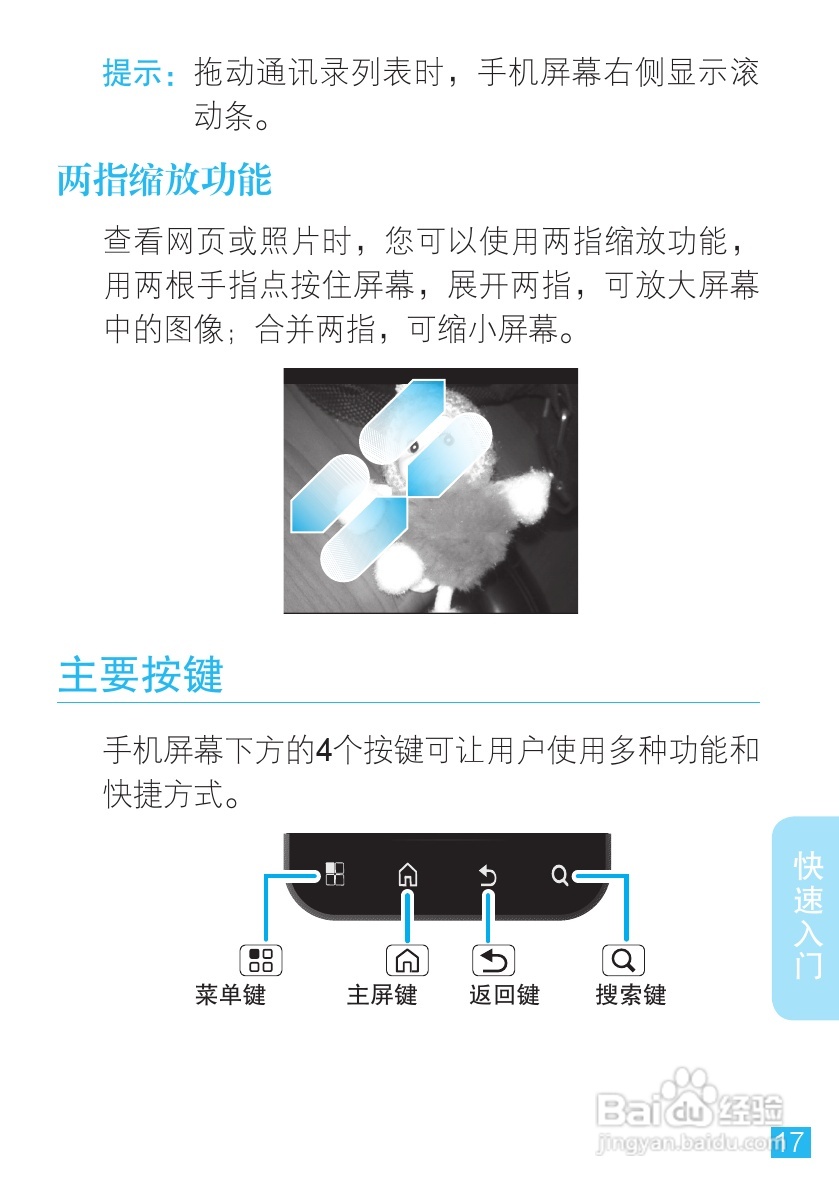 提示：拖动通讯录列表时，手机屏幕右侧显示滚动条。

两指缩放功能

查看网页或照片时，您可以使用两指缩放功能，用两根手指点按住屏幕，展开两指，可放大屏幕中的图像；合并两指，可缩小屏幕。

主要按键

手机屏幕下方的4个按键可让用户使用多种功能和快捷方式。

菜单键 主屏键 返回键 搜索键

快速入门

Baidu经验
jingyan.baidu.com

17