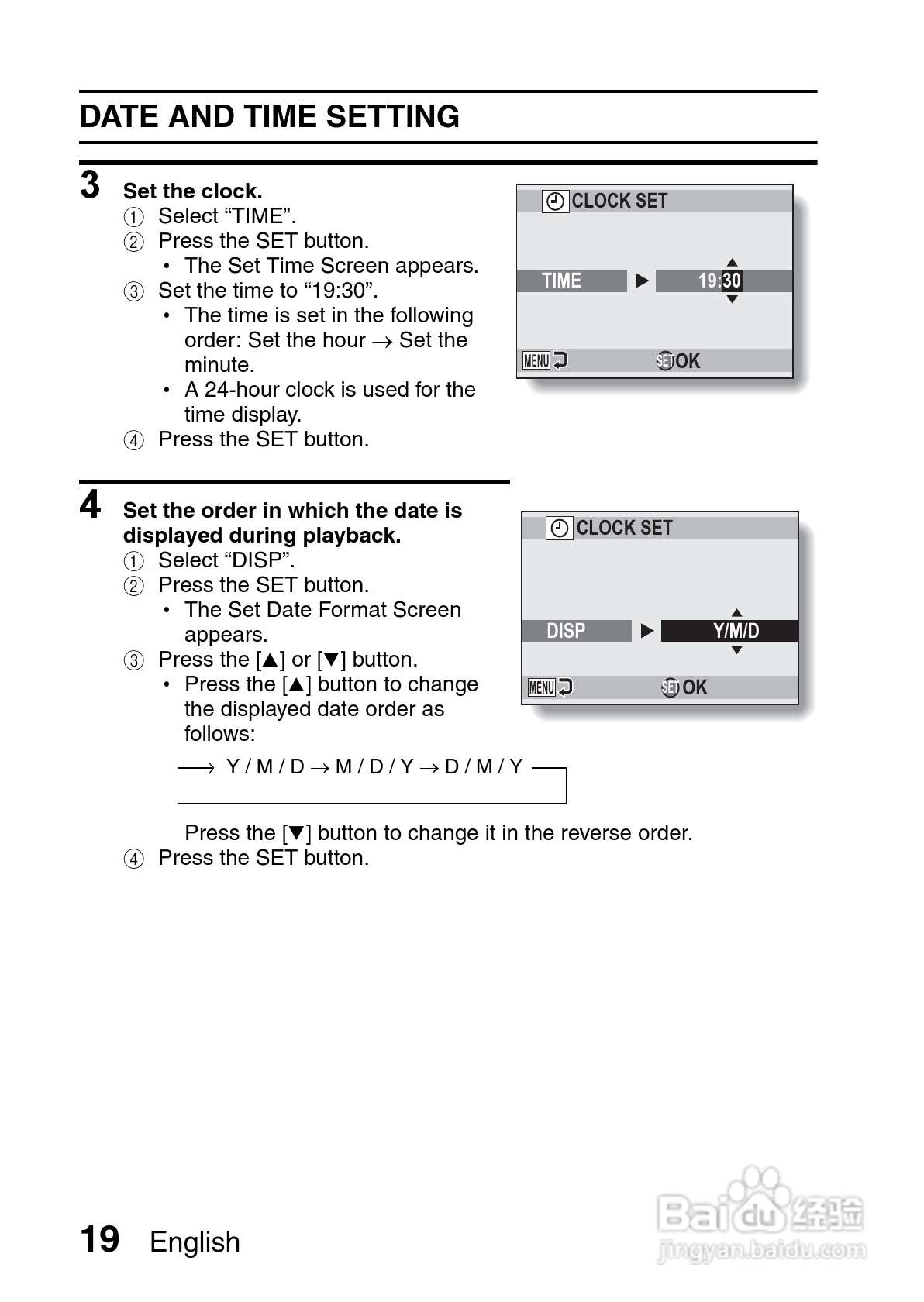 DATE AND TIME SETTING

3 Set the clock.
① Select “TIME”.
② Press the SET button.
• The Set Time Screen appears.
③ Set the time to “19:30”.
• The time is set in the following order: Set the hour → Set the minute.
• A 24-hour clock is used for the time display.
④ Press the SET button.

CLOCK SET
TIME ▶ 19:30
MENU SET OK

4 Set the order in which the date is displayed during playback.
① Select “DISP”.
② Press the SET button.
• The Set Date Format Screen appears.
③ Press the [▲] or [▼] button.
• Press the [▲] button to change the displayed date order as follows:

→ Y / M / D → M / D / Y → D / M / Y

Press the [▼] button to change it in the reverse order.
④ Press the SET button.

CLOCK SET
DISP ▶ Y/M/D
MENU SET OK

19 English

Baidu 经验
jingyan.baidu.com