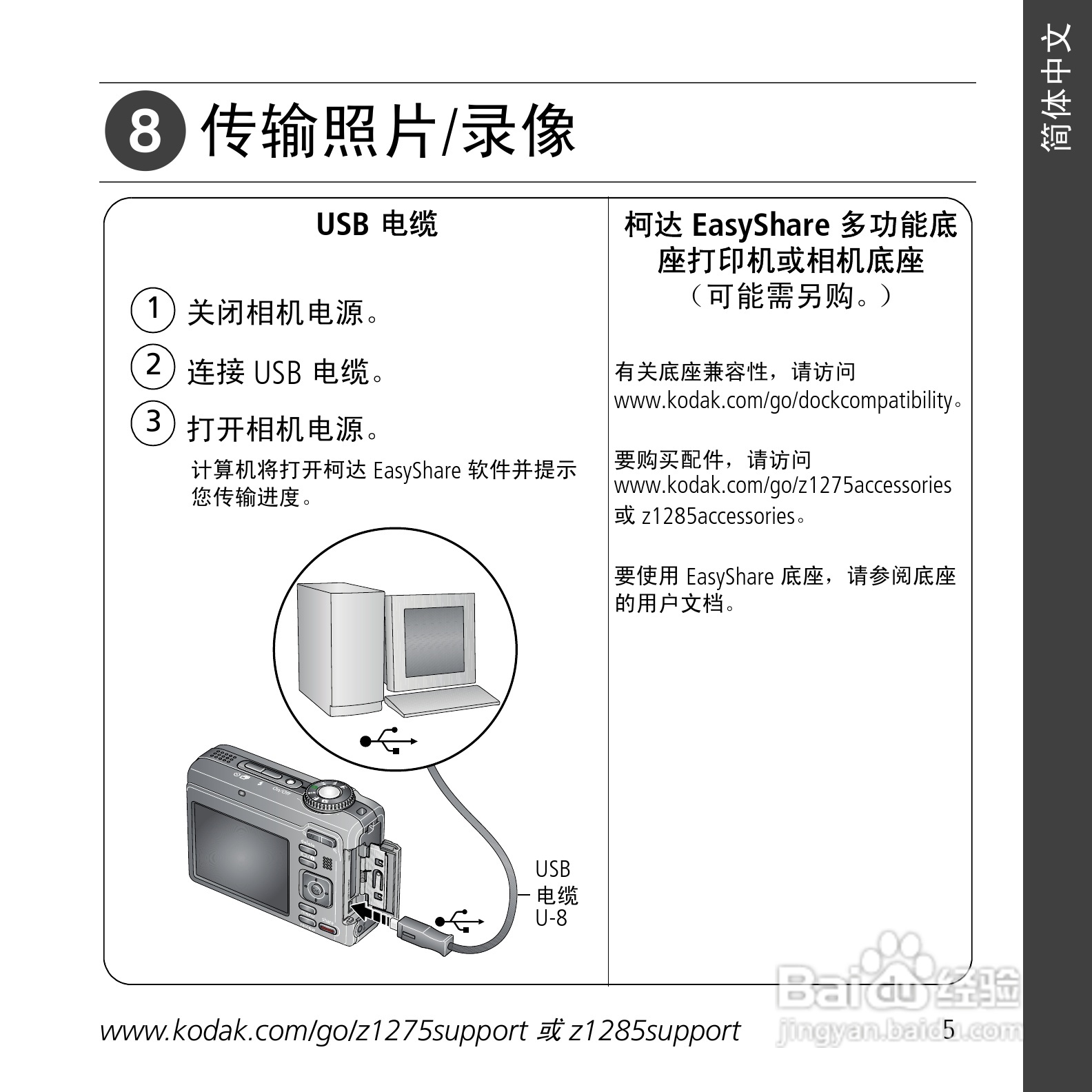 简体中文

8 传输照片/录像

USB 电缆

1 关闭相机电源。

2 连接 USB 电缆。

3 打开相机电源。

计算机将打开柯达 EasyShare 软件并提示您传输进度。

USB 电缆 U-8

柯达 EasyShare 多功能底座打印机或相机底座
（可能需另购。）

有关底座兼容性，请访问 www.kodak.com/go/dockcompatibility。

要购买配件，请访问 www.kodak.com/go/z1275accessories 或 z1285accessories。

要使用 EasyShare 底座，请参阅底座的用户文档。

www.kodak.com/go/z1275support 或 z1285support

5

Baidu 经验
jingyan.baidu.com