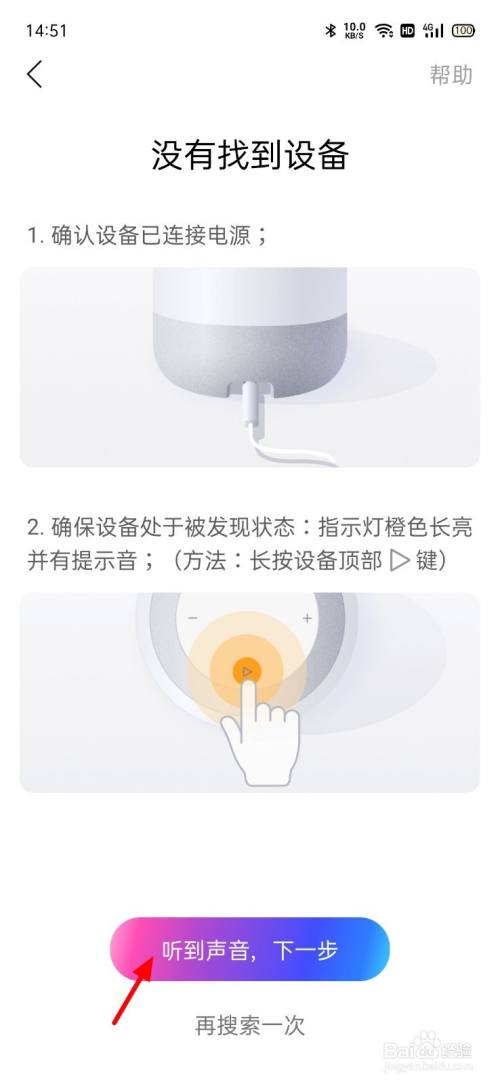 14:51 10.0 KB/S HD 4G 100

帮助

没有找到设备

1. 确认设备已连接电源；

2. 确保设备处于被发现状态：指示灯橙色长亮并有提示音；（方法：长按设备顶部 ▷ 键）

−
+

听到声音，下一步

再搜索一次

Baidu 经验