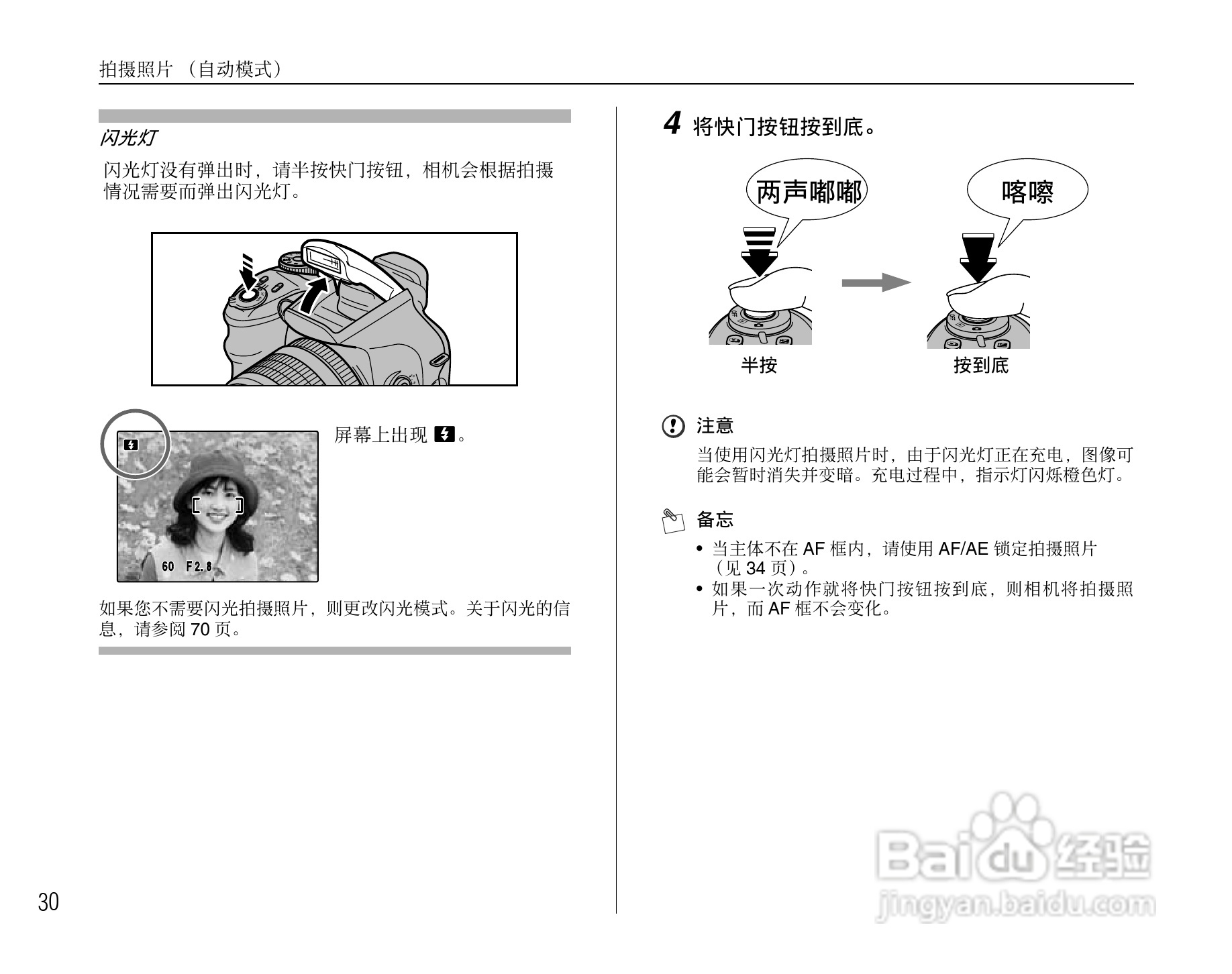 拍摄照片 （自动模式）

闪光灯

闪光灯没有弹出时，请半按快门按钮，相机会根据拍摄情况需要而弹出闪光灯。

60 F2.8

屏幕上出现 ⚡。

如果您不需要闪光拍摄照片，则更改闪光模式。关于闪光的信息，请参阅 70 页。

4 将快门按钮按到底。

两声嘟嘟

喀嚓

半按

按到底

注意

当使用闪光灯拍摄照片时，由于闪光灯正在充电，图像可能会暂时消失并变暗。充电过程中，指示灯闪烁橙色灯。

备忘

• 当主体不在 AF 框内，请使用 AF/AE 锁定拍摄照片（见 34 页）。
• 如果一次动作就将快门按钮按到底，则相机将拍摄照片，而 AF 框不会变化。

30

Baidu 经验
jingyan.baidu.com