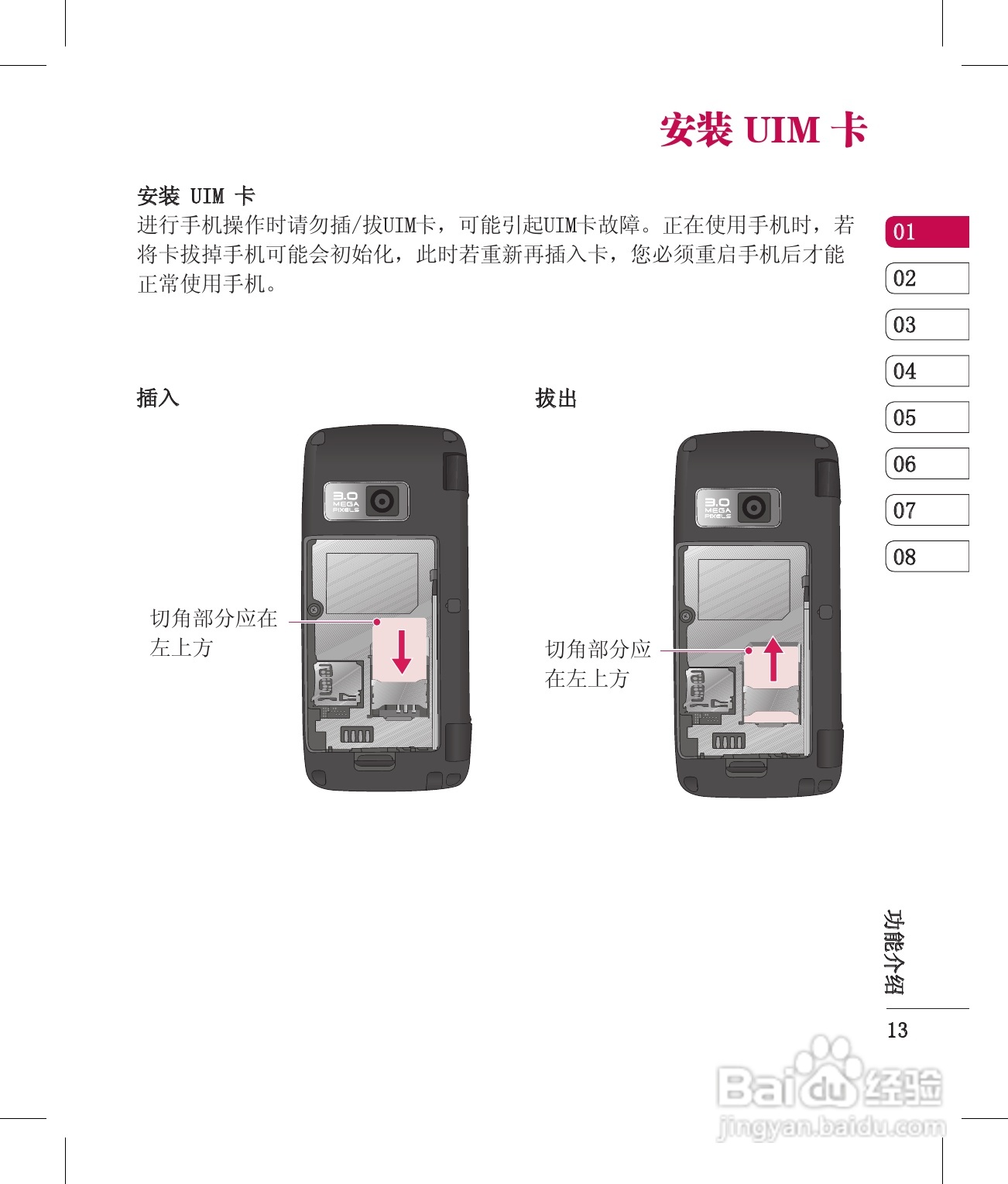 安装 UIM 卡

安装 UIM 卡
进行手机操作时请勿插/拔UIM卡，可能引起UIM卡故障。正在使用手机时，若将卡拔掉手机可能会初始化，此时若重新再插入卡，您必须重启手机后才能正常使用手机。

01
02
03
04
05
06
07
08

插入

3.0 MEGA PIXELS

切角部分应在左上方

拔出

3.0 MEGA PIXELS

切角部分应在左上方

功能介绍

13

Baidu 经验
jingyan.baidu.com