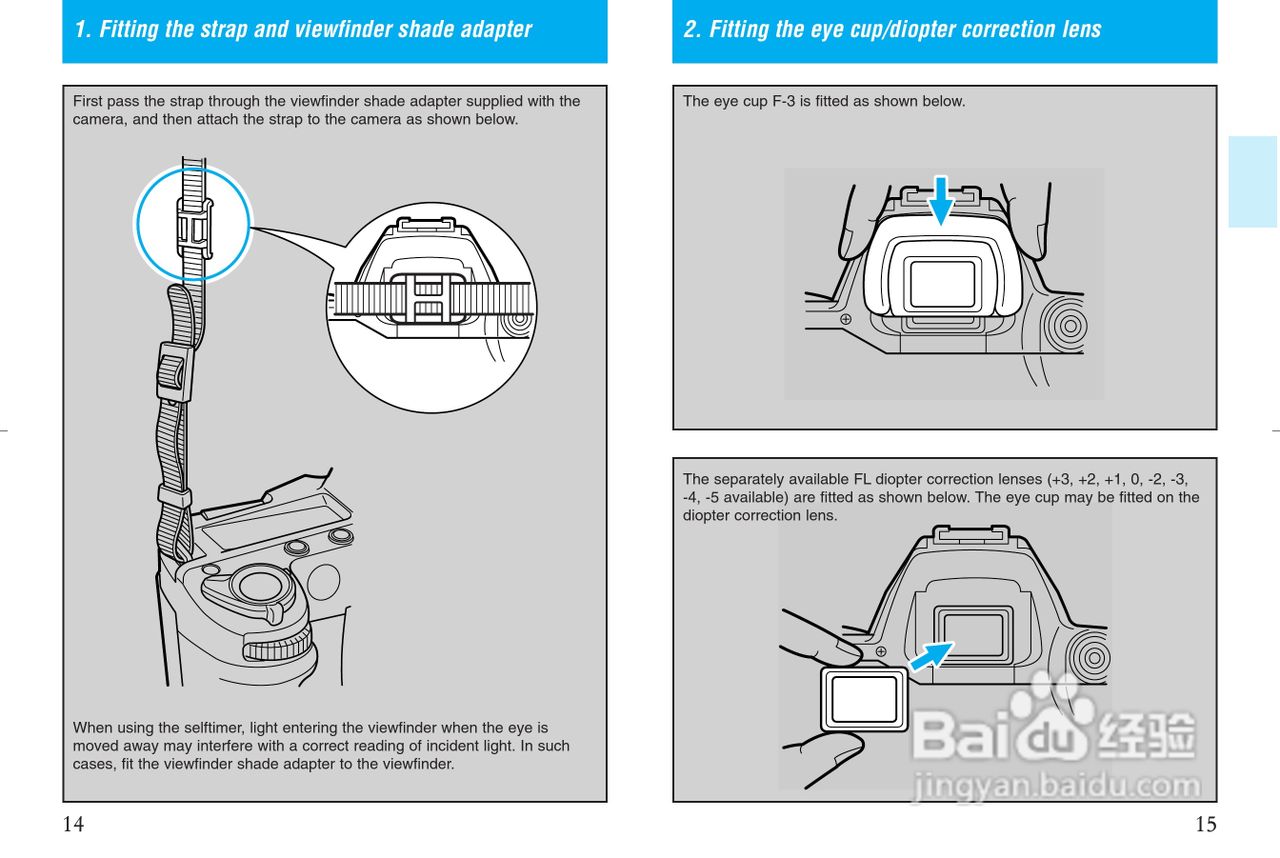 1. Fitting the strap and viewfinder shade adapter

First pass the strap through the viewfinder shade adapter supplied with the camera, and then attach the strap to the camera as shown below.

When using the selftimer, light entering the viewfinder when the eye is moved away may interfere with a correct reading of incident light. In such cases, fit the viewfinder shade adapter to the viewfinder.

14

2. Fitting the eye cup/diopter correction lens

The eye cup F-3 is fitted as shown below.

The separately available FL diopter correction lenses (+3, +2, +1, 0, -2, -3, -4, -5 available) are fitted as shown below. The eye cup may be fitted on the diopter correction lens.

Baidu 经验
jingyan.baidu.com

15