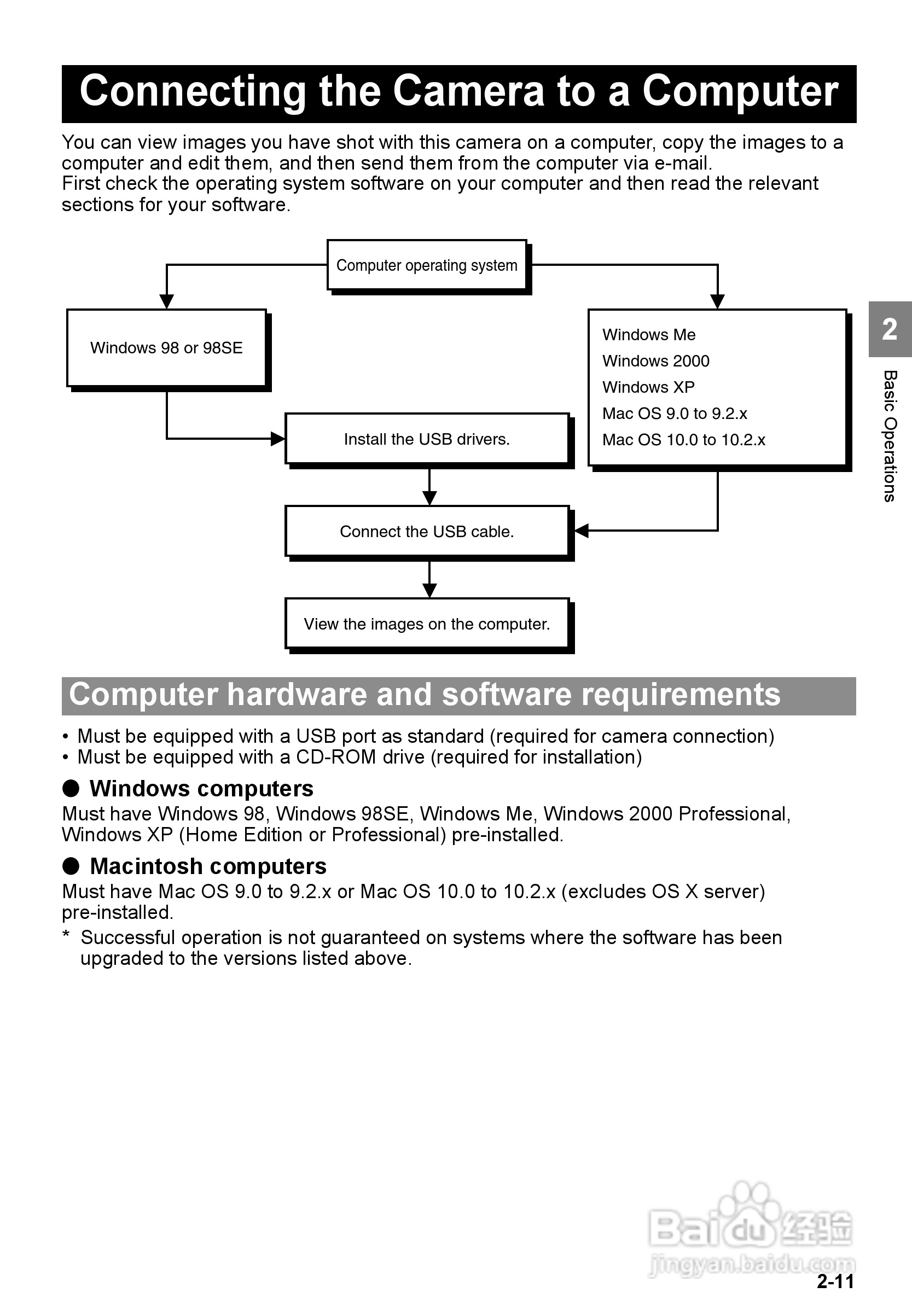 Connecting the Camera to a Computer

You can view images you have shot with this camera on a computer, copy the images to a computer and edit them, and then send them from the computer via e-mail.
First check the operating system software on your computer and then read the relevant sections for your software.

Computer operating system

Windows 98 or 98SE

Windows Me
Windows 2000
Windows XP
Mac OS 9.0 to 9.2.x
Mac OS 10.0 to 10.2.x

Install the USB drivers.

Connect the USB cable.

View the images on the computer.

2
Basic Operations

Computer hardware and software requirements

• Must be equipped with a USB port as standard (required for camera connection)
• Must be equipped with a CD-ROM drive (required for installation)

● Windows computers
Must have Windows 98, Windows 98SE, Windows Me, Windows 2000 Professional, Windows XP (Home Edition or Professional) pre-installed.

● Macintosh computers
Must have Mac OS 9.0 to 9.2.x or Mac OS 10.0 to 10.2.x (excludes OS X server) pre-installed.
* Successful operation is not guaranteed on systems where the software has been upgraded to the versions listed above.

Baidu 经验
jingyan.baidu.com

2-11