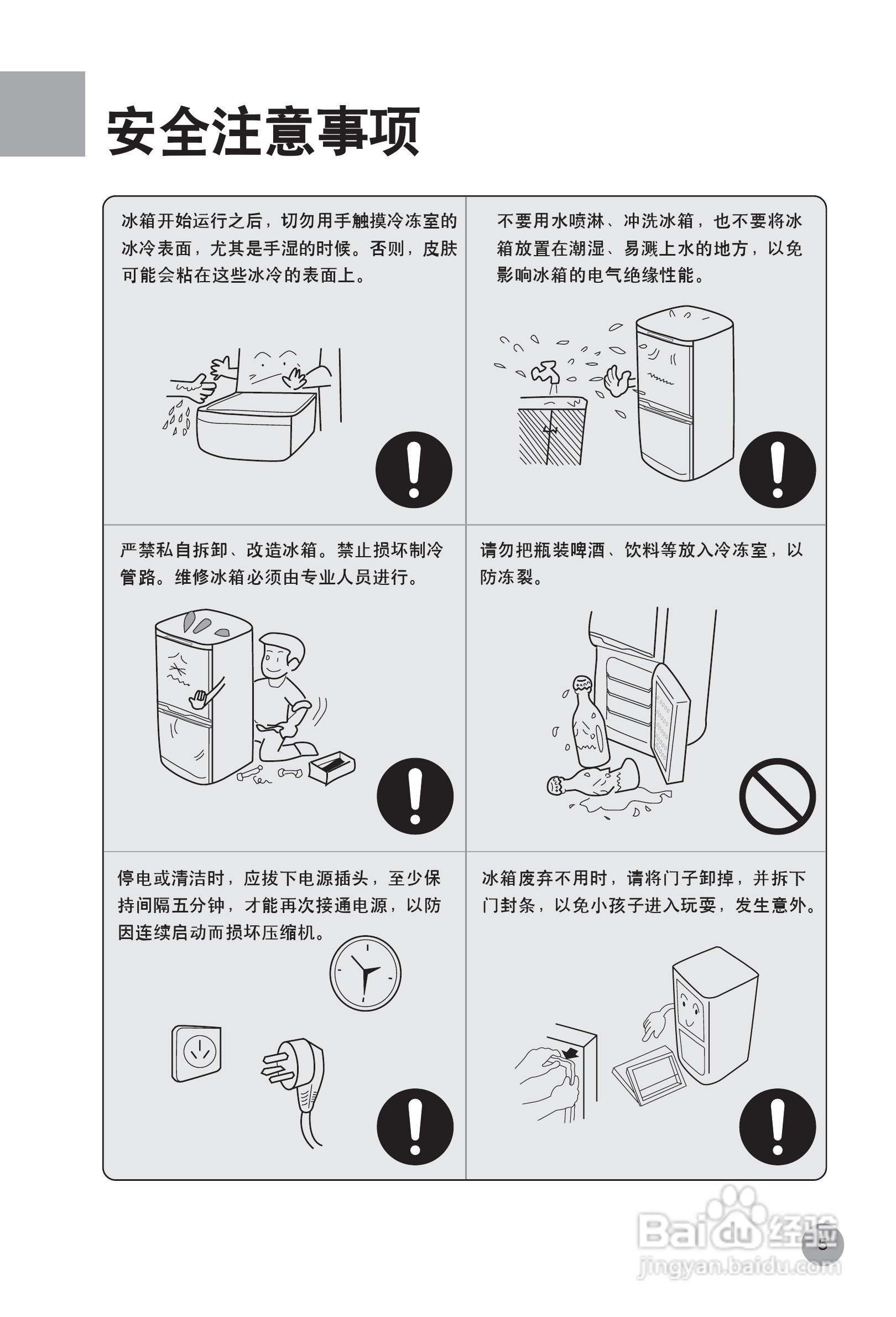 安全注意事项

冰箱开始运行之后，切勿用手触摸冷冻室的冰冷表面，尤其是手湿的时候。否则，皮肤可能会粘在这些冰冷的表面上。

不要用水喷淋、冲洗冰箱，也不要将冰箱放置在潮湿、易溅上水的地方，以免影响冰箱的电气绝缘性能。

严禁私自拆卸、改造冰箱。禁止损坏制冷管路。维修冰箱必须由专业人员进行。

请勿把瓶装啤酒、饮料等放入冷冻室，以防冻裂。

停电或清洁时，应拔下电源插头，至少保持间隔五分钟，才能再次接通电源，以防因连续启动而损坏压缩机。

冰箱废弃不用时，请将门子卸掉，并拆下门封条，以免小孩子进入玩耍，发生意外。

Baidu经验
jingyan.baidu.com

5