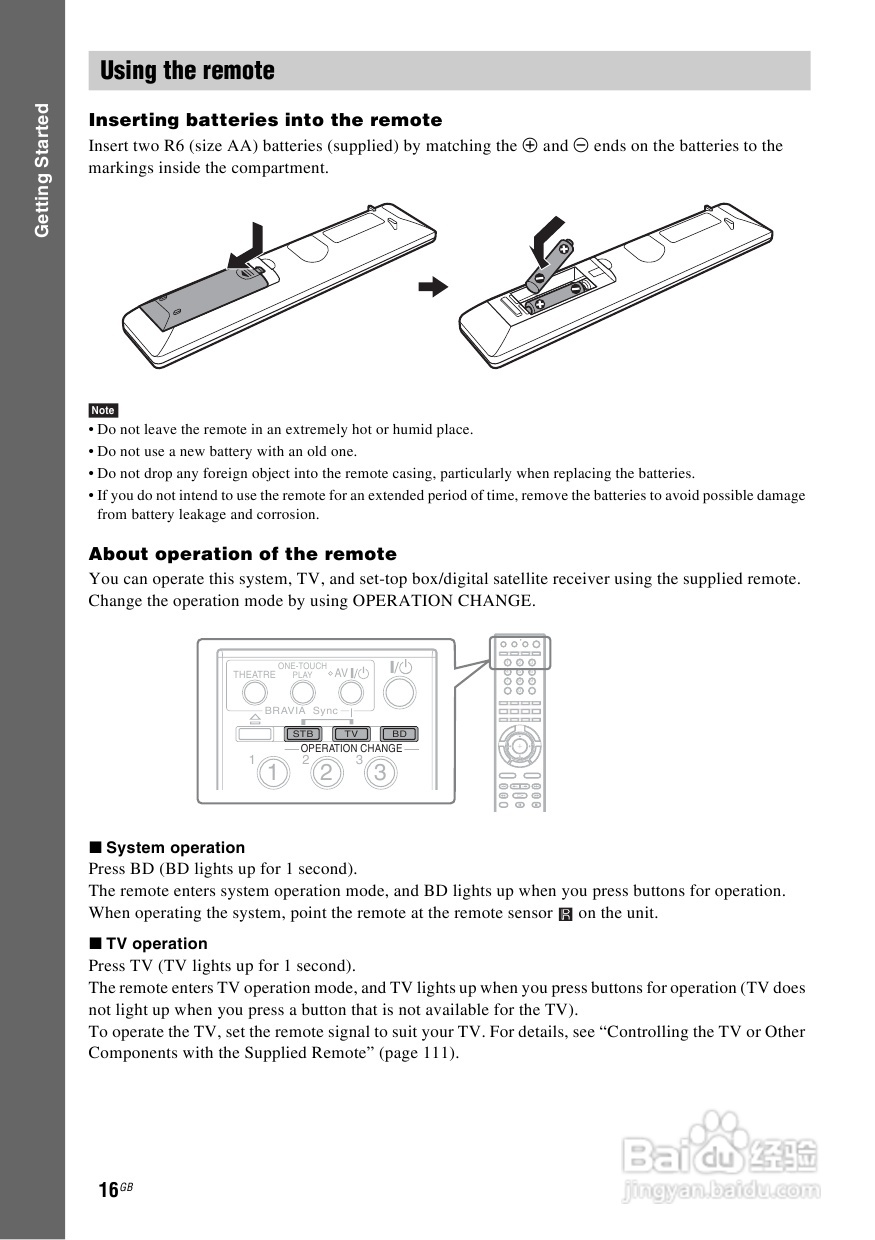 Getting Started

Using the remote

Inserting batteries into the remote

Insert two R6 (size AA) batteries (supplied) by matching the ⊕ and ⊖ ends on the batteries to the markings inside the compartment.

Note

• Do not leave the remote in an extremely hot or humid place.
• Do not use a new battery with an old one.
• Do not drop any foreign object into the remote casing, particularly when replacing the batteries.
• If you do not intend to use the remote for an extended period of time, remove the batteries to avoid possible damage from battery leakage and corrosion.

About operation of the remote

You can operate this system, TV, and set-top box/digital satellite receiver using the supplied remote. Change the operation mode by using OPERATION CHANGE.

THEATRE ONE-TOUCH PLAY AV I/⏻ I/⏻
BRAVIA Sync
STB TV BD
OPERATION CHANGE
1 2 3

■ System operation
Press BD (BD lights up for 1 second).
The remote enters system operation mode, and BD lights up when you press buttons for operation. When operating the system, point the remote at the remote sensor on the unit.

■ TV operation
Press TV (TV lights up for 1 second).
The remote enters TV operation mode, and TV lights up when you press buttons for operation (TV does not light up when you press a button that is not available for the TV).
To operate the TV, set the remote signal to suit your TV. For details, see “Controlling the TV or Other Components with the Supplied Remote” (page 111).

16GB

Baidu经验
jingyan.baidu.com