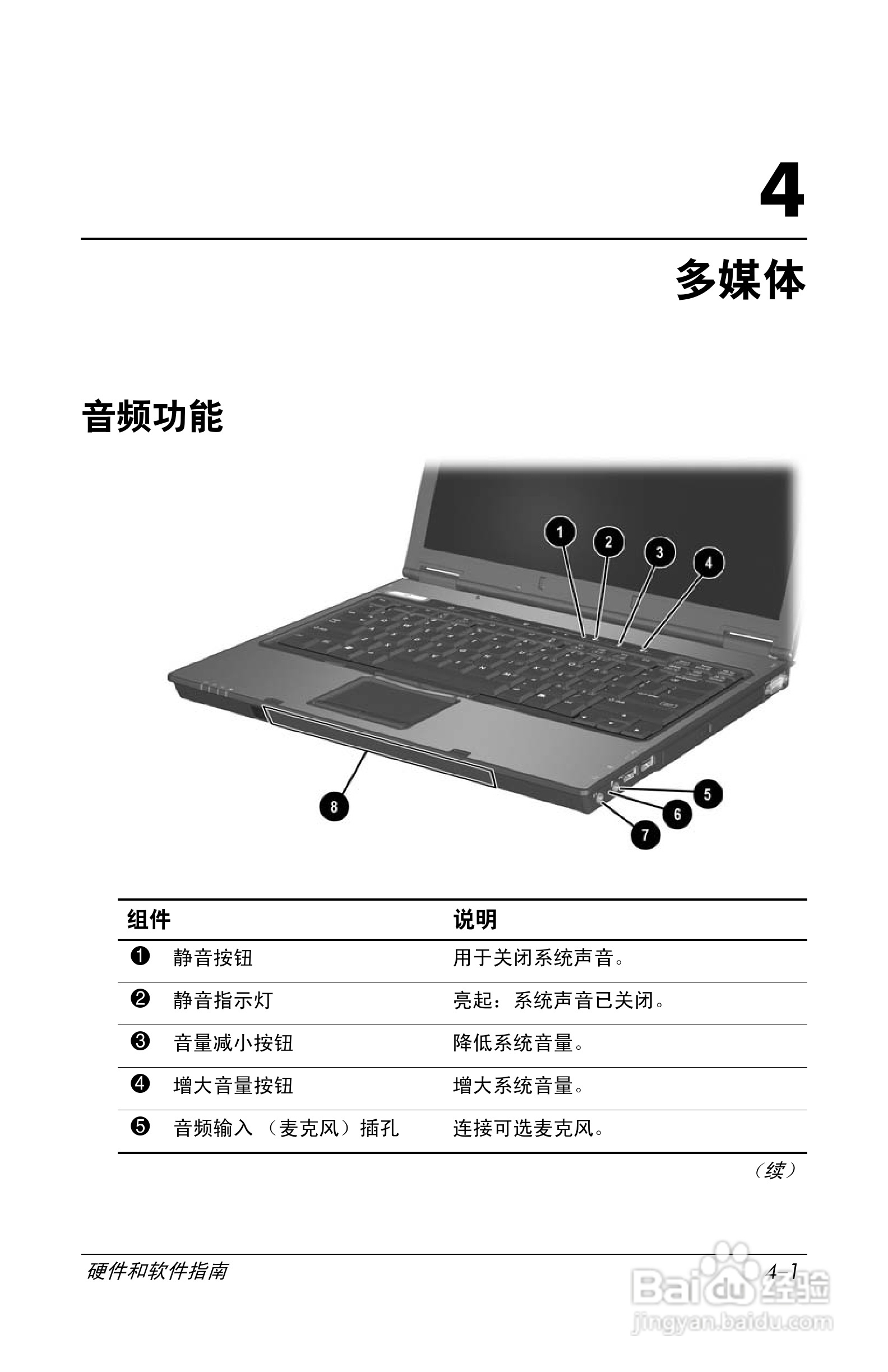 4

多媒体

音频功能

1
2
3
4
5
6
7
8

| 组件 | 说明 |
|---|---|
| ❶ 静音按钮 | 用于关闭系统声音。 |
| ❷ 静音指示灯 | 亮起：系统声音已关闭。 |
| ❸ 音量减小按钮 | 降低系统音量。 |
| ❹ 增大音量按钮 | 增大系统音量。 |
| ❺ 音频输入（麦克风）插孔 | 连接可选麦克风。 |

（续）

硬件和软件指南

4–1

Baidu 经验
jingyan.baidu.com