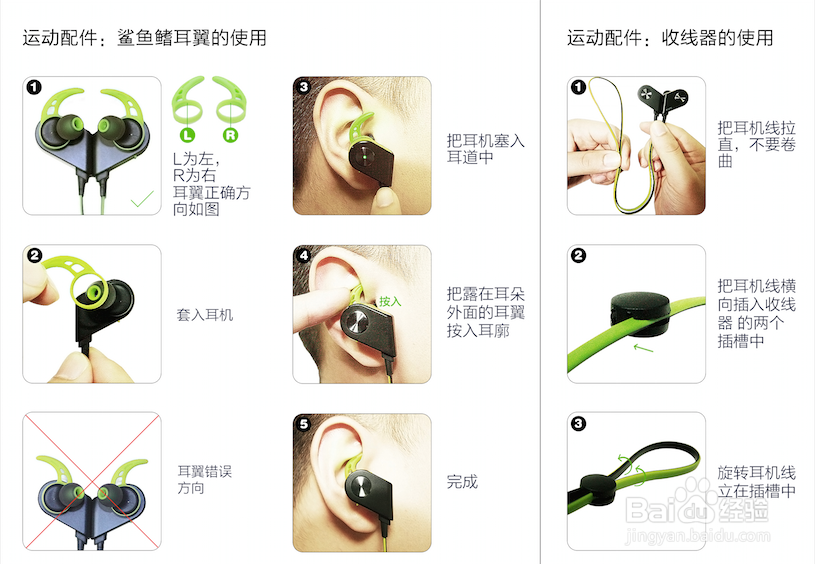 运动配件：鲨鱼鳍耳翼的使用

1

L R

L为左，R为右
耳翼正确方向如图

2

套入耳机

耳翼错误方向

3

把耳机塞入耳道中

4

按入

把露在耳朵外面的耳翼按入耳廓

5

完成

运动配件：收线器的使用

1

把耳机线拉直，不要卷曲

2

把耳机线横向插入收线器 的两个插槽中

3

旋转耳机线立在插槽中

Baidu经验
jingyan.baidu.com