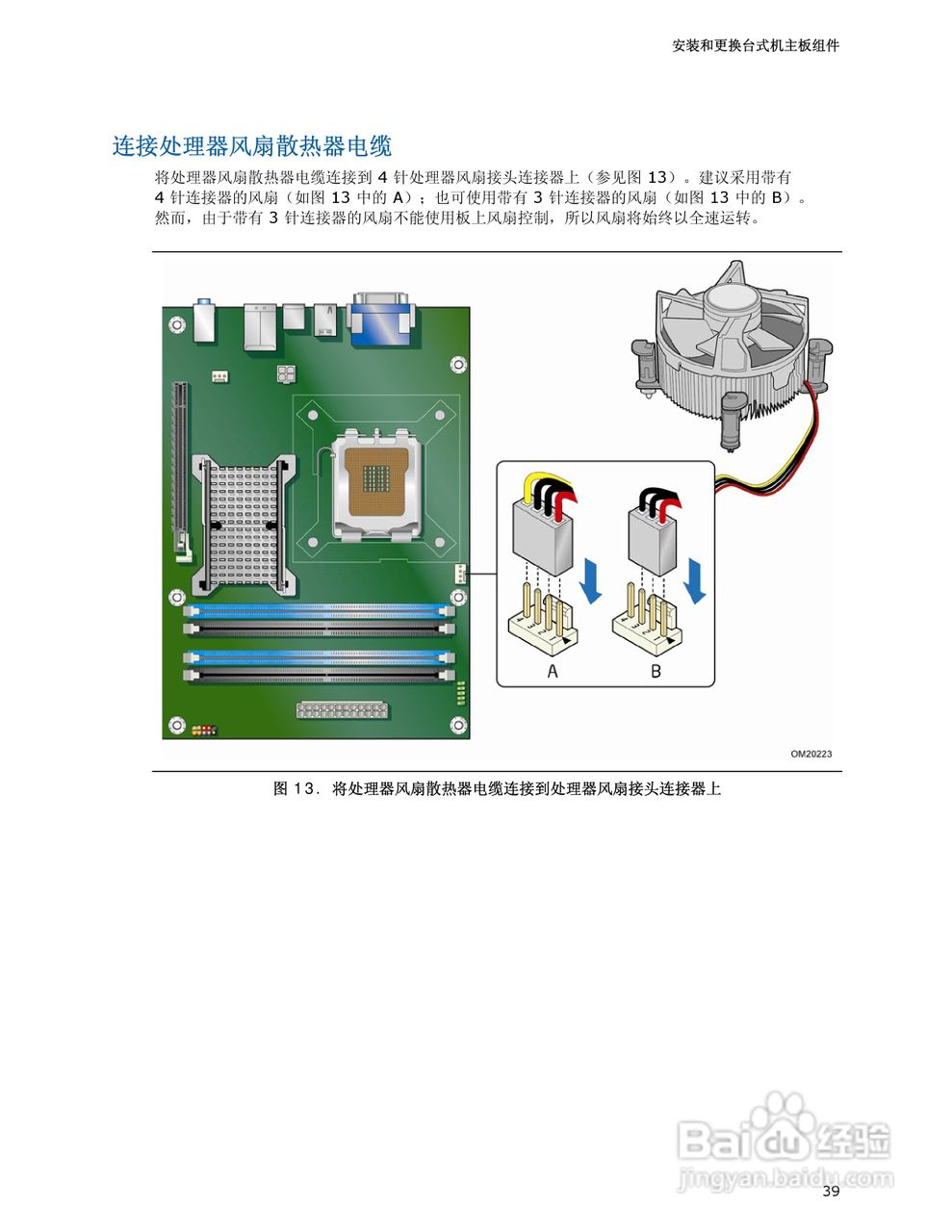 安装和更换台式机主板组件

连接处理器风扇散热器电缆

将处理器风扇散热器电缆连接到 4 针处理器风扇接头连接器上（参见图 13）。建议采用带有 4 针连接器的风扇（如图 13 中的 A）；也可使用带有 3 针连接器的风扇（如图 13 中的 B）。然而，由于带有 3 针连接器的风扇不能使用板上风扇控制，所以风扇将始终以全速运转。

A

B

OM20223

图 13. 将处理器风扇散热器电缆连接到处理器风扇接头连接器上

Baidu 经验
jingyan.baidu.com

39