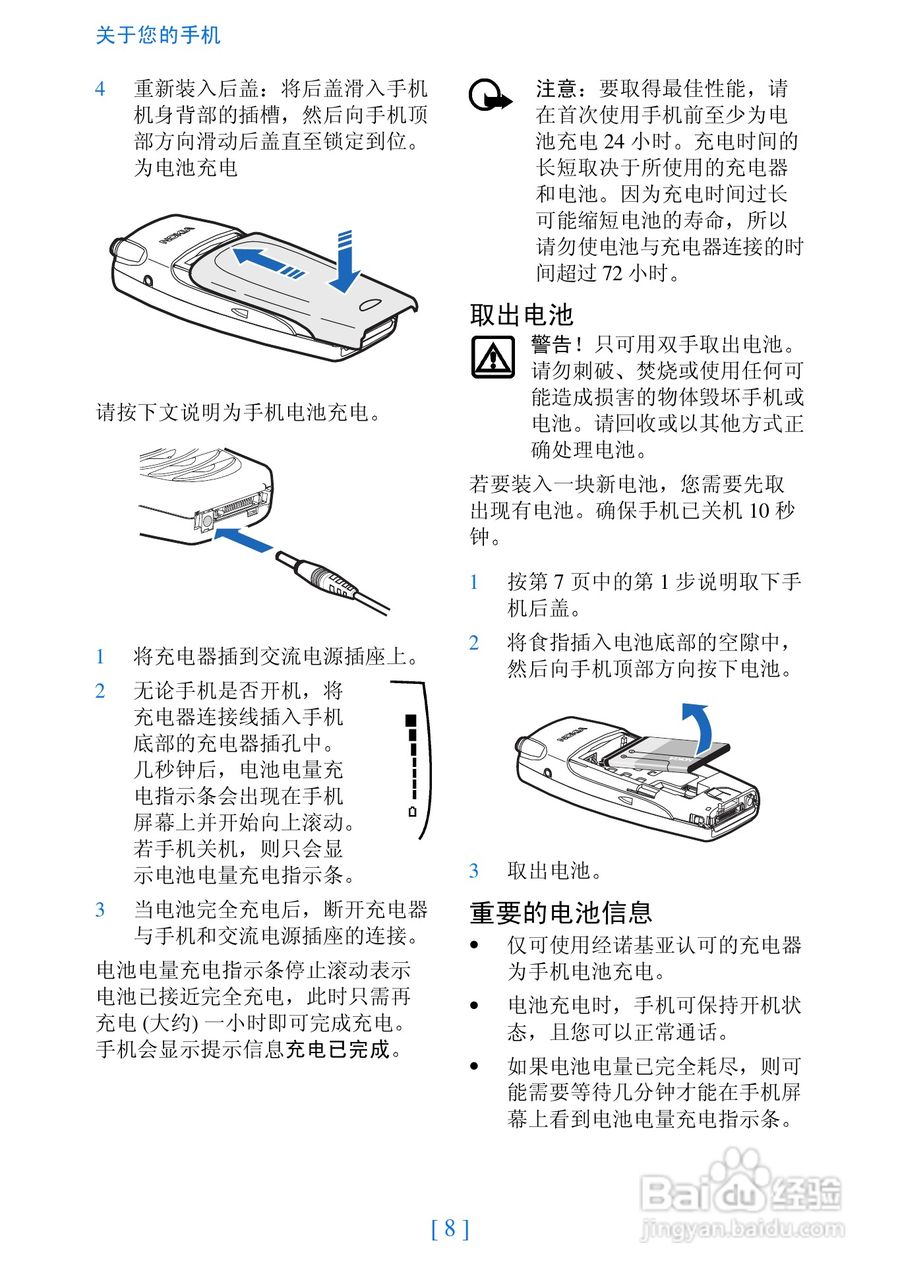 关于您的手机

4 重新装入后盖：将后盖滑入手机机身背部的插槽，然后向手机顶部方向滑动后盖直至锁定到位。
为电池充电

NOKIA

请按下文说明为手机电池充电。

1 将充电器插到交流电源插座上。

2 无论手机是否开机，将充电器连接线插入手机底部的充电器插孔中。几秒钟后，电池电量充电指示条会出现在手机屏幕上并开始向上滚动。若手机关机，则只会显示电池电量充电指示条。

3 当电池完全充电后，断开充电器与手机和交流电源插座的连接。

电池电量充电指示条停止滚动表示电池已接近完全充电，此时只需再充电 (大约) 一小时即可完成充电。手机会显示提示信息充电已完成。

注意：要取得最佳性能，请在首次使用手机前至少为电池充电 24 小时。充电时间的长短取决于所使用的充电器和电池。因为充电时间过长可能缩短电池的寿命，所以请勿使电池与充电器连接的时间超过 72 小时。

取出电池

警告！只可用双手取出电池。请勿刺破、焚烧或使用任何可能造成损害的物体毁坏手机或电池。请回收或以其他方式正确处理电池。

若要装入一块新电池，您需要先取出现有电池。确保手机已关机 10 秒钟。

1 按第 7 页中的第 1 步说明取下手机后盖。

2 将食指插入电池底部的空隙中，然后向手机顶部方向按下电池。

NOKIA

3 取出电池。

重要的电池信息

• 仅可使用经诺基亚认可的充电器为手机电池充电。

• 电池充电时，手机可保持开机状态，且您可以正常通话。

• 如果电池电量已完全耗尽，则可能需要等待几分钟才能在手机屏幕上看到电池电量充电指示条。

[ 8 ]

Baidu 经验
jingyan.baidu.com