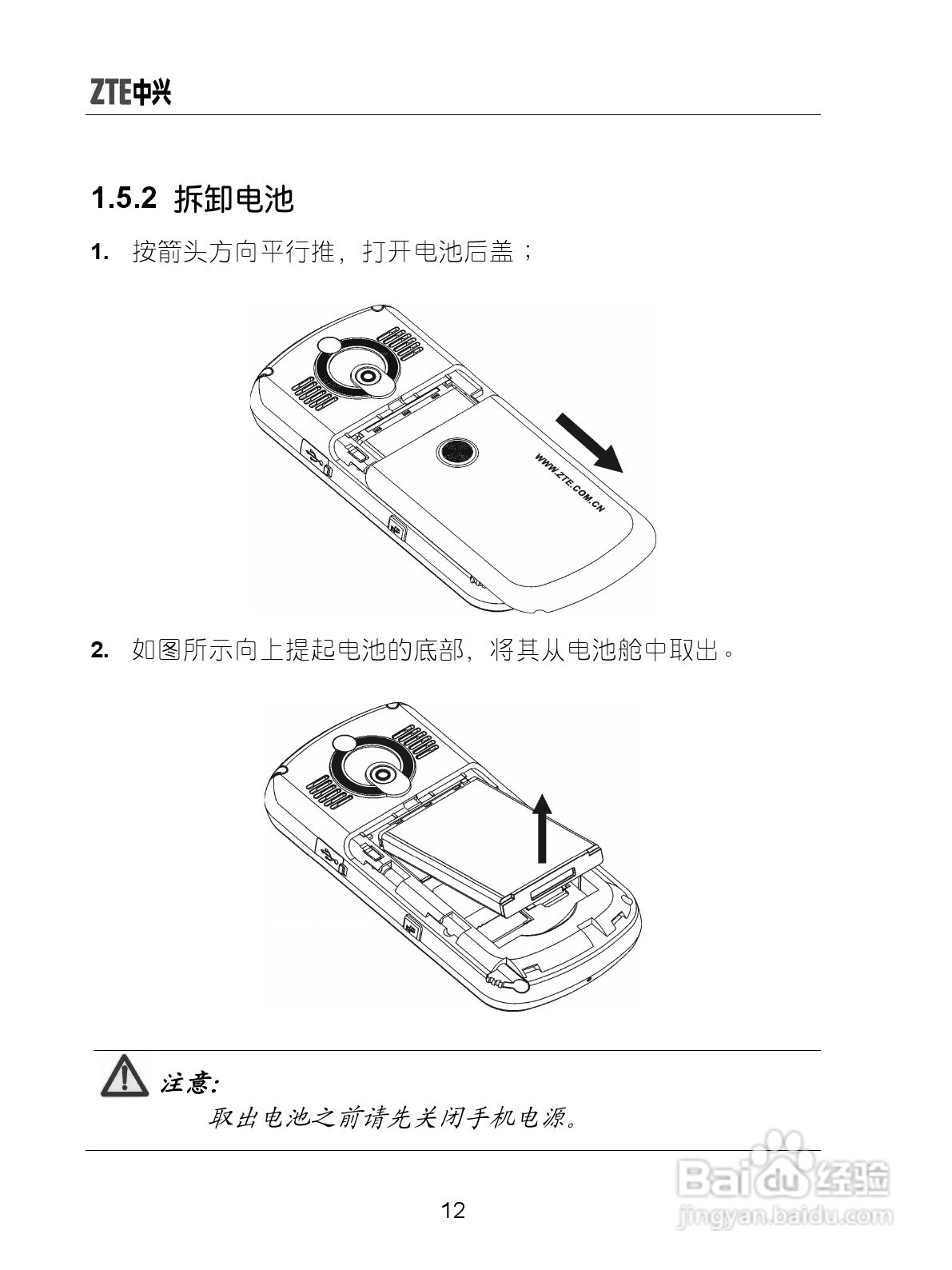 ZTE中兴

1.5.2 拆卸电池

1. 按箭头方向平行推，打开电池后盖；

WWW.ZTE.COM.CN

2. 如图所示向上提起电池的底部，将其从电池舱中取出。

注意:

取出电池之前请先关闭手机电源。

12

Baidu经验
jingyan.baidu.com