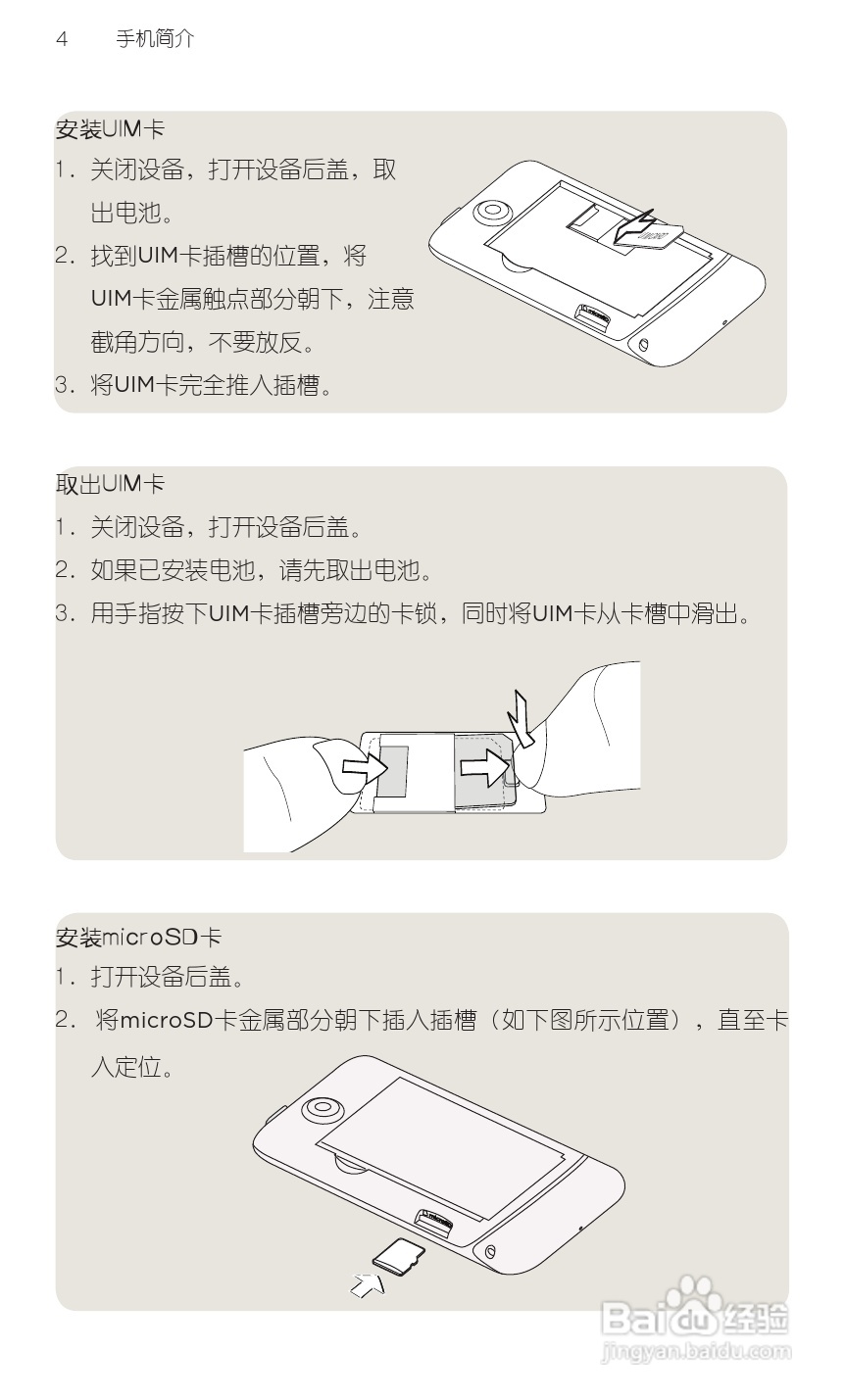 4 手机简介

安装UIM卡

1. 关闭设备，打开设备后盖，取出电池。

2. 找到UIM卡插槽的位置，将UIM卡金属触点部分朝下，注意截角方向，不要放反。

3. 将UIM卡完全推入插槽。

取出UIM卡

1. 关闭设备，打开设备后盖。

2. 如果已安装电池，请先取出电池。

3. 用手指按下UIM卡插槽旁边的卡锁，同时将UIM卡从卡槽中滑出。

安装microSD卡

1. 打开设备后盖。

2. 将microSD卡金属部分朝下插入插槽（如下图所示位置），直至卡入定位。

Baidu经验
jingyan.baidu.com