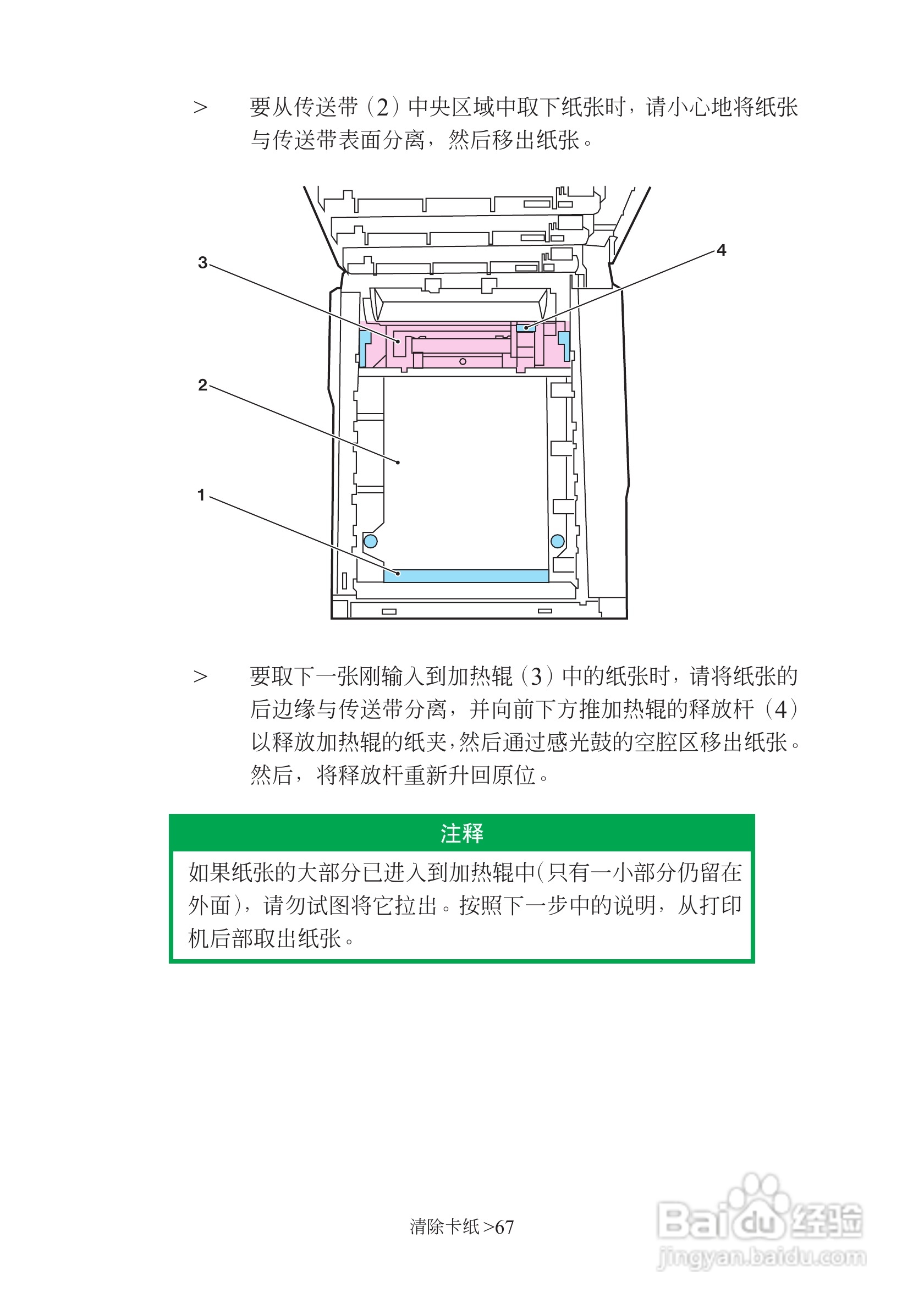 > 要从传送带（2）中央区域中取下纸张时，请小心地将纸张与传送带表面分离，然后移出纸张。

3

4

2

1

> 要取下一张刚输入到加热辊（3）中的纸张时，请将纸张的后边缘与传送带分离，并向前下方推加热辊的释放杆（4）以释放加热辊的纸夹，然后通过感光鼓的空腔区移出纸张。然后，将释放杆重新升回原位。

注释

如果纸张的大部分已进入到加热辊中（只有一小部分仍留在外面），请勿试图将它拉出。按照下一步中的说明，从打印机后部取出纸张。

清除卡纸 >67

Baidu经验
jingyan.baidu.com