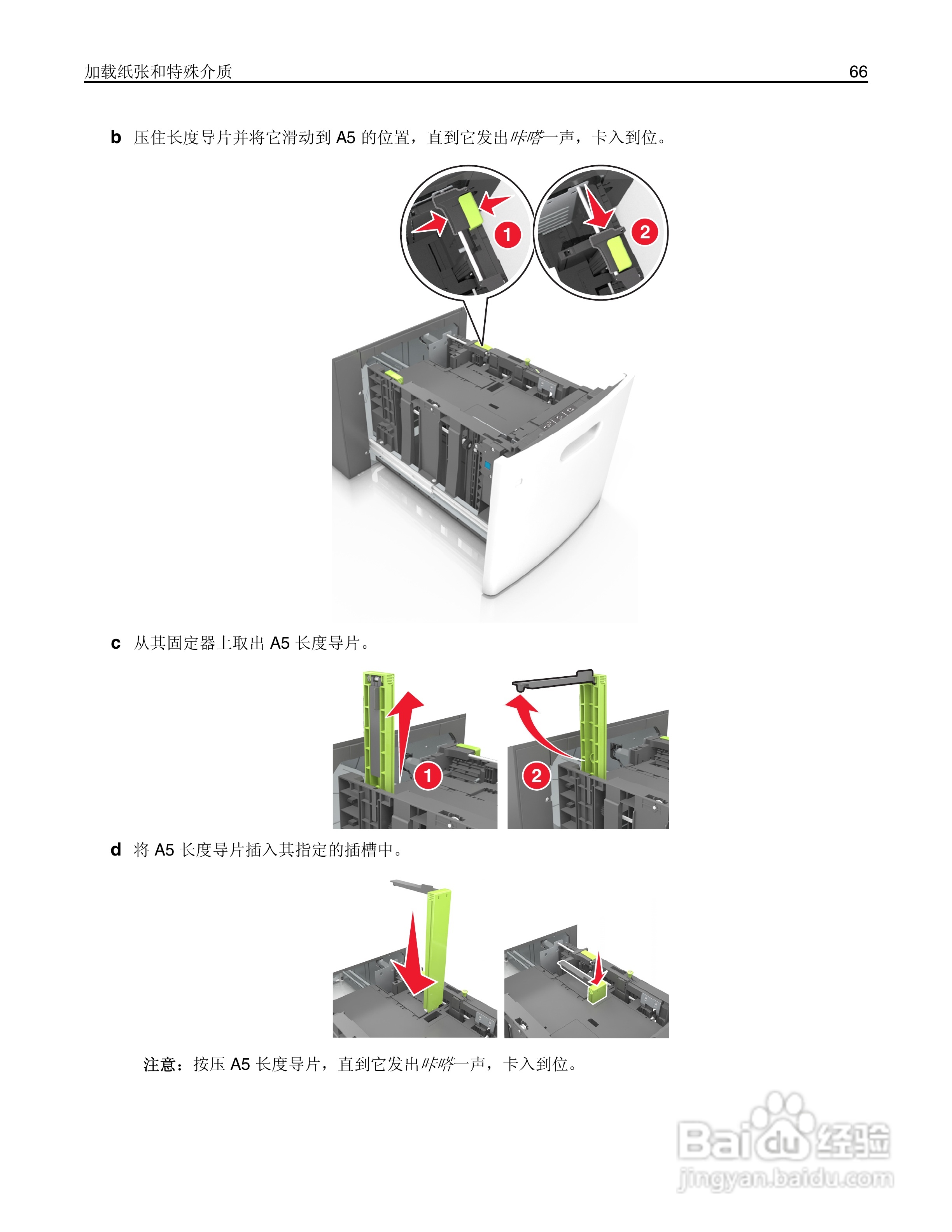 加载纸张和特殊介质

66

b 压住长度导片并将它滑动到 A5 的位置，直到它发出咔嗒一声，卡入到位。

1

2

c 从其固定器上取出 A5 长度导片。

1

2

d 将 A5 长度导片插入其指定的插槽中。

注意：按压 A5 长度导片，直到它发出咔嗒一声，卡入到位。

Baidu 经验
jingyan.baidu.com