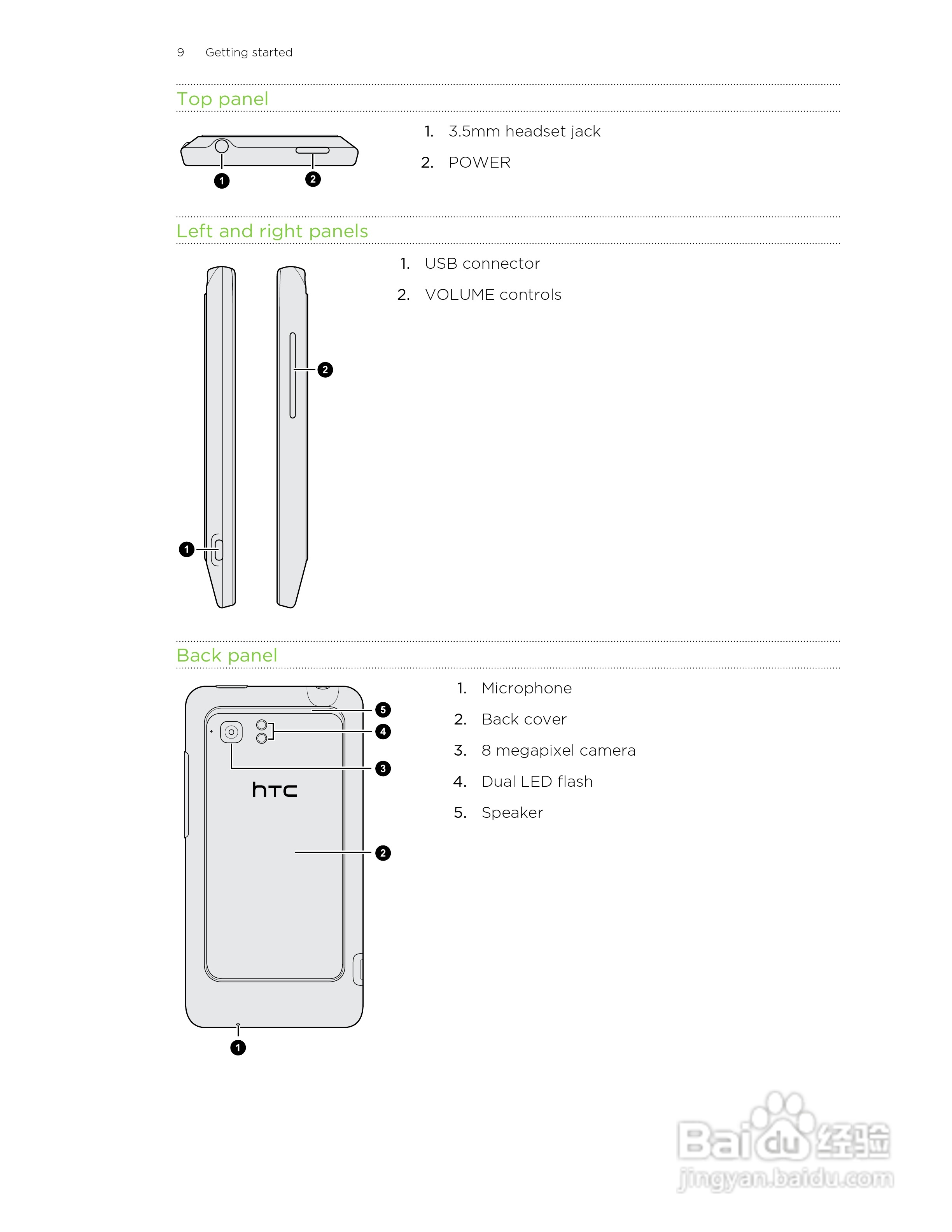 9 Getting started

Top panel

1
2

1. 3.5mm headset jack
2. POWER

Left and right panels

2
1

1. USB connector
2. VOLUME controls

Back panel

5
4
3
htc
2
1

1. Microphone
2. Back cover
3. 8 megapixel camera
4. Dual LED flash
5. Speaker

Baidu经验
jingyan.baidu.com