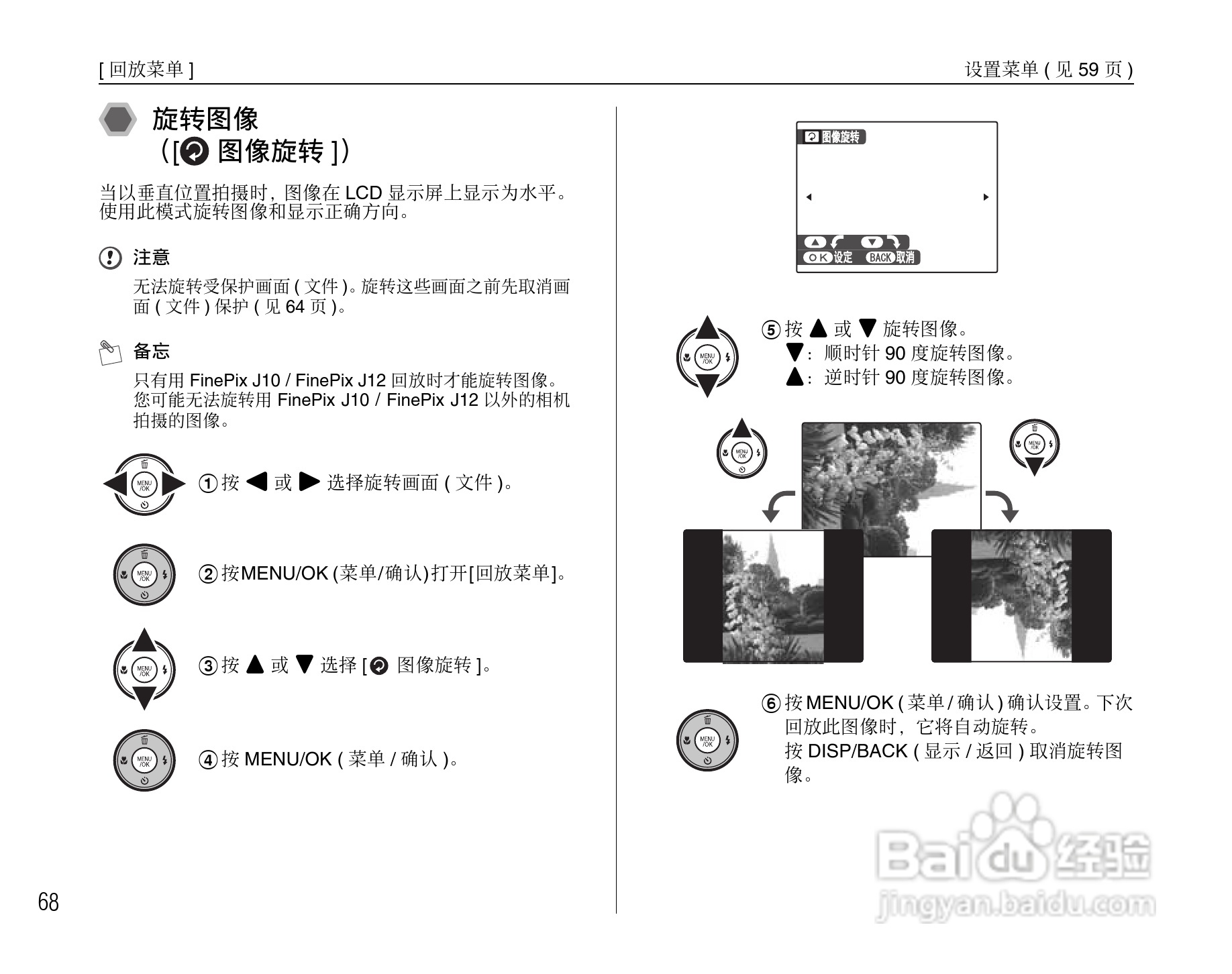 [ 回放菜单 ]

设置菜单 ( 见 59 页 )

旋转图像
([ 图像旋转 ])

当以垂直位置拍摄时，图像在 LCD 显示屏上显示为水平。使用此模式旋转图像和显示正确方向。

注意

无法旋转受保护画面 ( 文件 )。旋转这些画面之前先取消画面 ( 文件 ) 保护 ( 见 64 页 )。

备忘

只有用 FinePix J10 / FinePix J12 回放时才能旋转图像。您可能无法旋转用 FinePix J10 / FinePix J12 以外的相机拍摄的图像。

MENU /OK

① 按 ◀ 或 ▶ 选择旋转画面 ( 文件 )。

MENU /OK

② 按MENU/OK (菜单/确认)打开[回放菜单]。

MENU /OK

③ 按 ▲ 或 ▼ 选择 [ 图像旋转 ]。

MENU /OK

④ 按 MENU/OK ( 菜单 / 确认 )。

图像旋转

OK 设定 BACK 取消

MENU /OK

⑤ 按 ▲ 或 ▼ 旋转图像。
▼: 顺时针 90 度旋转图像。
▲: 逆时针 90 度旋转图像。

MENU /OK

MENU /OK

MENU /OK

⑥ 按 MENU/OK ( 菜单 / 确认 ) 确认设置。下次回放此图像时，它将自动旋转。
按 DISP/BACK ( 显示 / 返回 ) 取消旋转图像。

Baidu 经验
jingyan.baidu.com

68