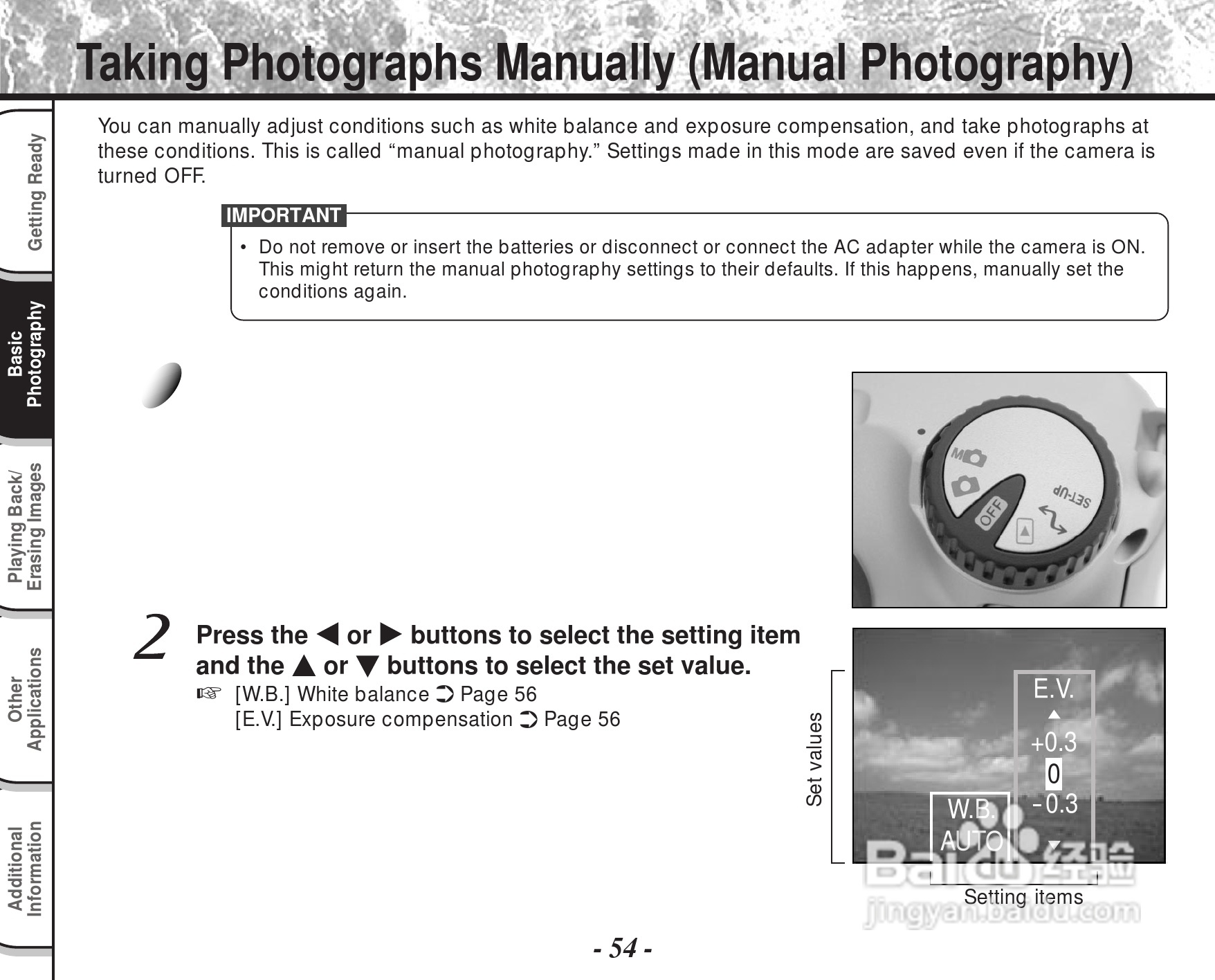 Taking Photographs Manually (Manual Photography)

Getting Ready

Basic Photography

Playing Back/ Erasing Images

Other Applications

Additional Information

You can manually adjust conditions such as white balance and exposure compensation, and take photographs at these conditions. This is called “manual photography.” Settings made in this mode are saved even if the camera is turned OFF.

IMPORTANT
• Do not remove or insert the batteries or disconnect or connect the AC adapter while the camera is ON. This might return the manual photography settings to their defaults. If this happens, manually set the conditions again.

M OFF SET-UP

2 Press the ◀ or ▶ buttons to select the setting item and the ▲ or ▼ buttons to select the set value.
☞ [W.B.] White balance ➲ Page 56
[E.V.] Exposure compensation ➲ Page 56

Set values

E.V.
▲
+0.3
0
-0.3
▼
W.B.
AUTO

Setting items

Baidu 经验
jingyan.baidu.com

- 54 -