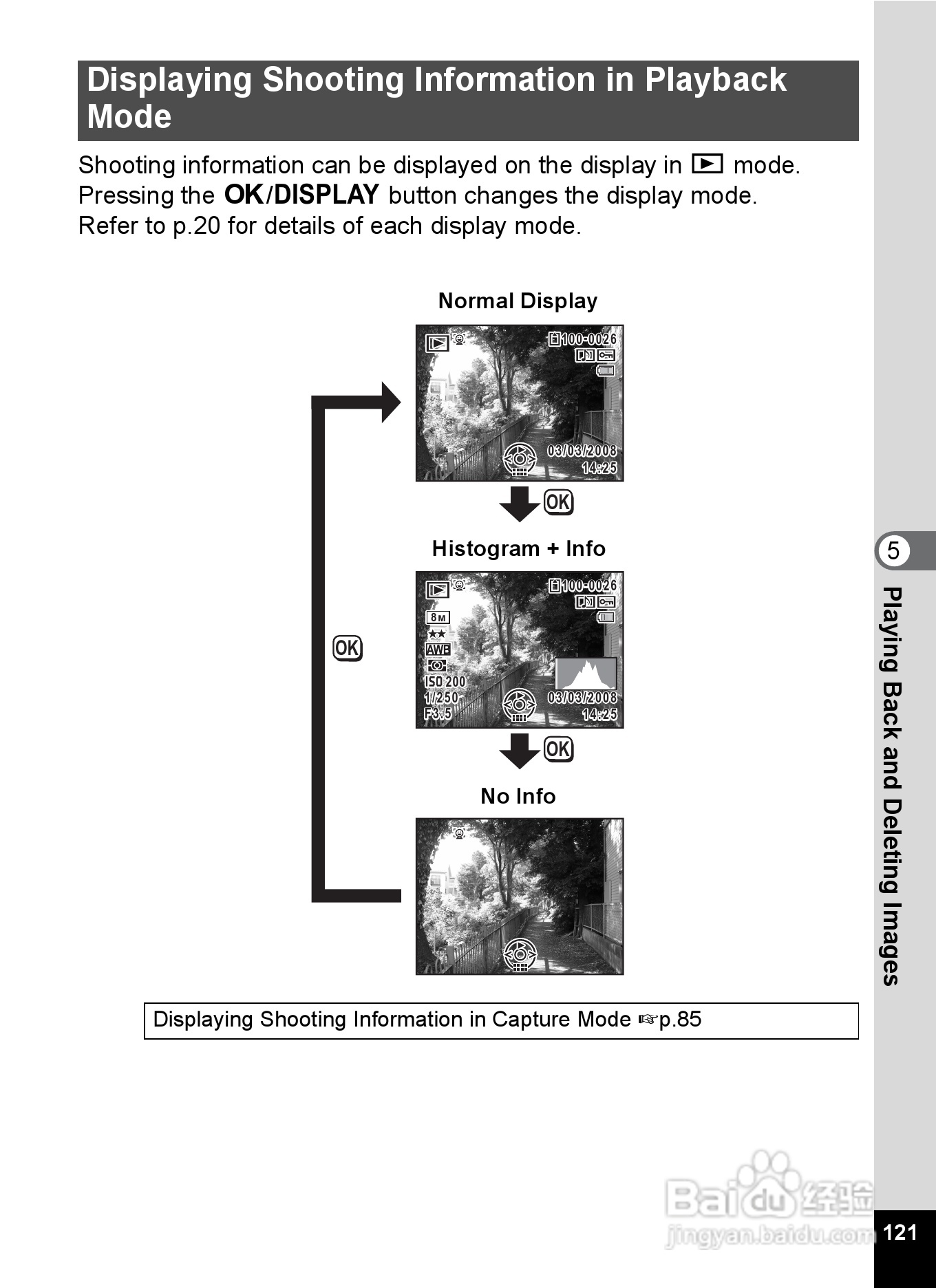 Displaying Shooting Information in Playback Mode

Shooting information can be displayed on the display in ▶ mode. Pressing the OK/DISPLAY button changes the display mode. Refer to p.20 for details of each display mode.

Normal Display

100-0026

03/03/2008
14:25

OK

Histogram + Info

100-0026

8M
★★
AWB
ISO 200
1/250
F3.5

03/03/2008
14:25

OK

OK

No Info

Displaying Shooting Information in Capture Mode ☞p.85

5

Playing Back and Deleting Images

Baidu 经验
jingyan.baidu.com

121