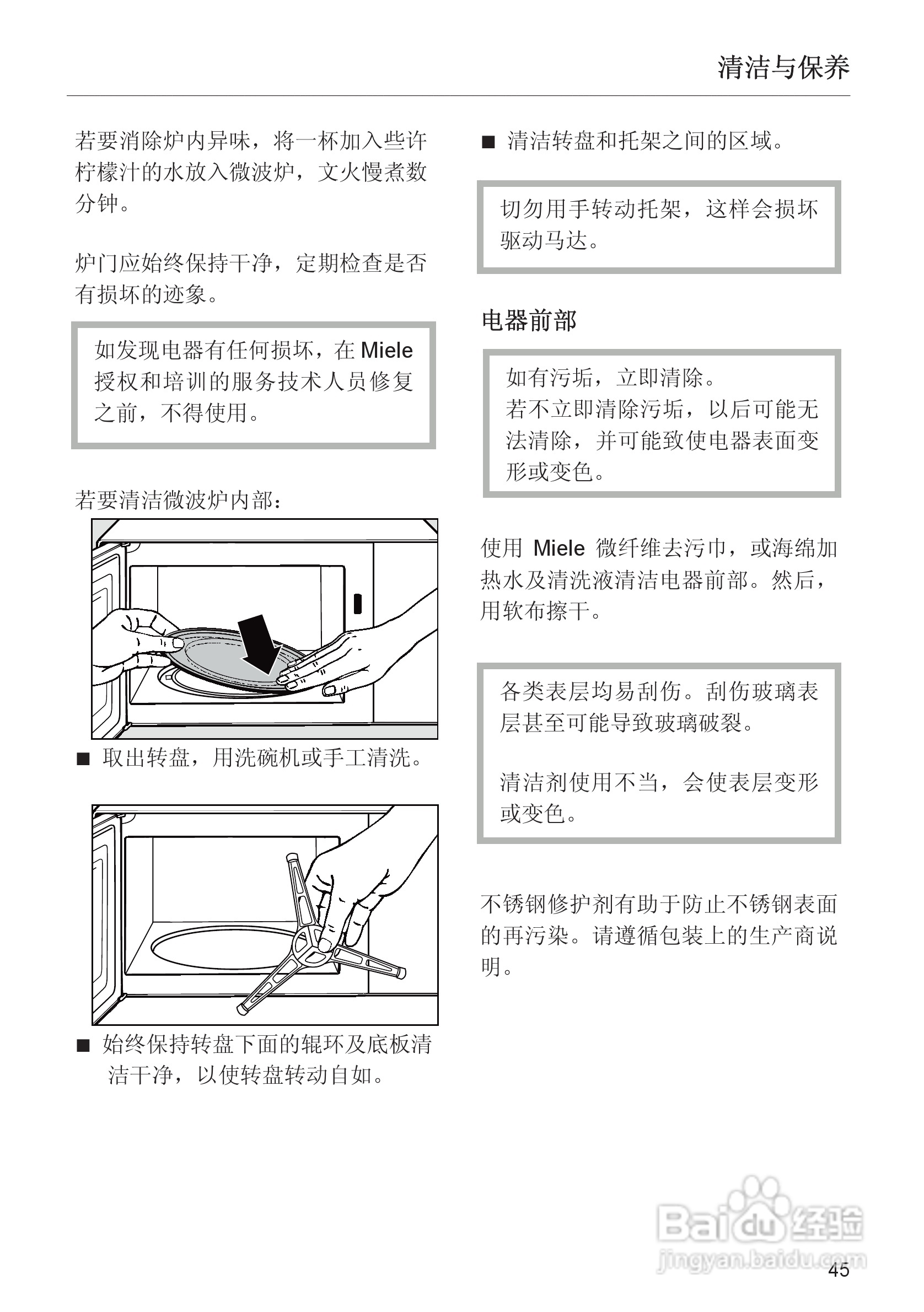 清洁与保养

若要消除炉内异味，将一杯加入些许柠檬汁的水放入微波炉，文火慢煮数分钟。

炉门应始终保持干净，定期检查是否有损坏的迹象。

如发现电器有任何损坏，在 Miele 授权和培训的服务技术人员修复之前，不得使用。

若要清洁微波炉内部：

■ 取出转盘，用洗碗机或手工清洗。

■ 始终保持转盘下面的辊环及底板清洁干净，以使转盘转动自如。

■ 清洁转盘和托架之间的区域。

切勿用手转动托架，这样会损坏驱动马达。

电器前部

如有污垢，立即清除。
若不立即清除污垢，以后可能无法清除，并可能致使电器表面变形或变色。

使用 Miele 微纤维去污巾，或海绵加热水及清洗液清洁电器前部。然后，用软布擦干。

各类表层均易刮伤。刮伤玻璃表层甚至可能导致玻璃破裂。

清洁剂使用不当，会使表层变形或变色。

不锈钢修护剂有助于防止不锈钢表面的再污染。请遵循包装上的生产商说明。

Baidu 经验
jingyan.baidu.com

45