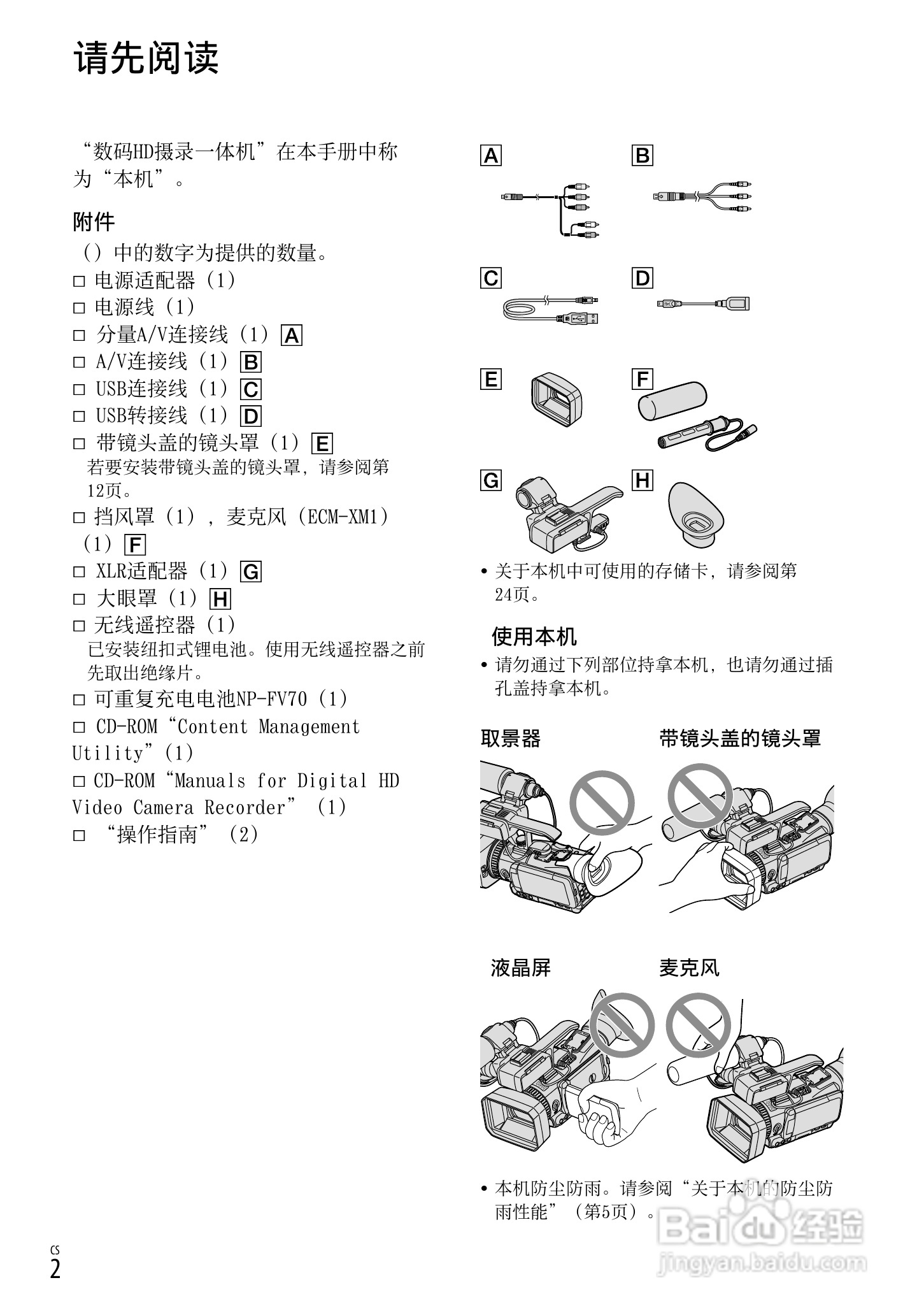 请先阅读

“数码HD摄录一体机”在本手册中称为“本机”。

附件

（）中的数字为提供的数量。

□ 电源适配器（1）

□ 电源线（1）

□ 分量A/V连接线（1）A

□ A/V连接线（1）B

□ USB连接线（1）C

□ USB转接线（1）D

□ 带镜头盖的镜头罩（1）E
若要安装带镜头盖的镜头罩，请参阅第12页。

□ 挡风罩（1），麦克风（ECM-XM1）（1）F

□ XLR适配器（1）G

□ 大眼罩（1）H

□ 无线遥控器（1）
已安装纽扣式锂电池。使用无线遥控器之前先取出绝缘片。

□ 可重复充电电池NP-FV70（1）

□ CD-ROM“Content Management Utility”(1)

□ CD-ROM“Manuals for Digital HD Video Camera Recorder”（1）

□ “操作指南”（2）

A

B

C

D

E

F

G

H

• 关于本机中可使用的存储卡，请参阅第24页。

使用本机

• 请勿通过下列部位持拿本机，也请勿通过插孔盖持拿本机。

取景器

带镜头盖的镜头罩

液晶屏

麦克风

• 本机防尘防雨。请参阅“关于本机的防尘防雨性能”（第5页）。

Baidu经验
jingyan.baidu.com

CS
2