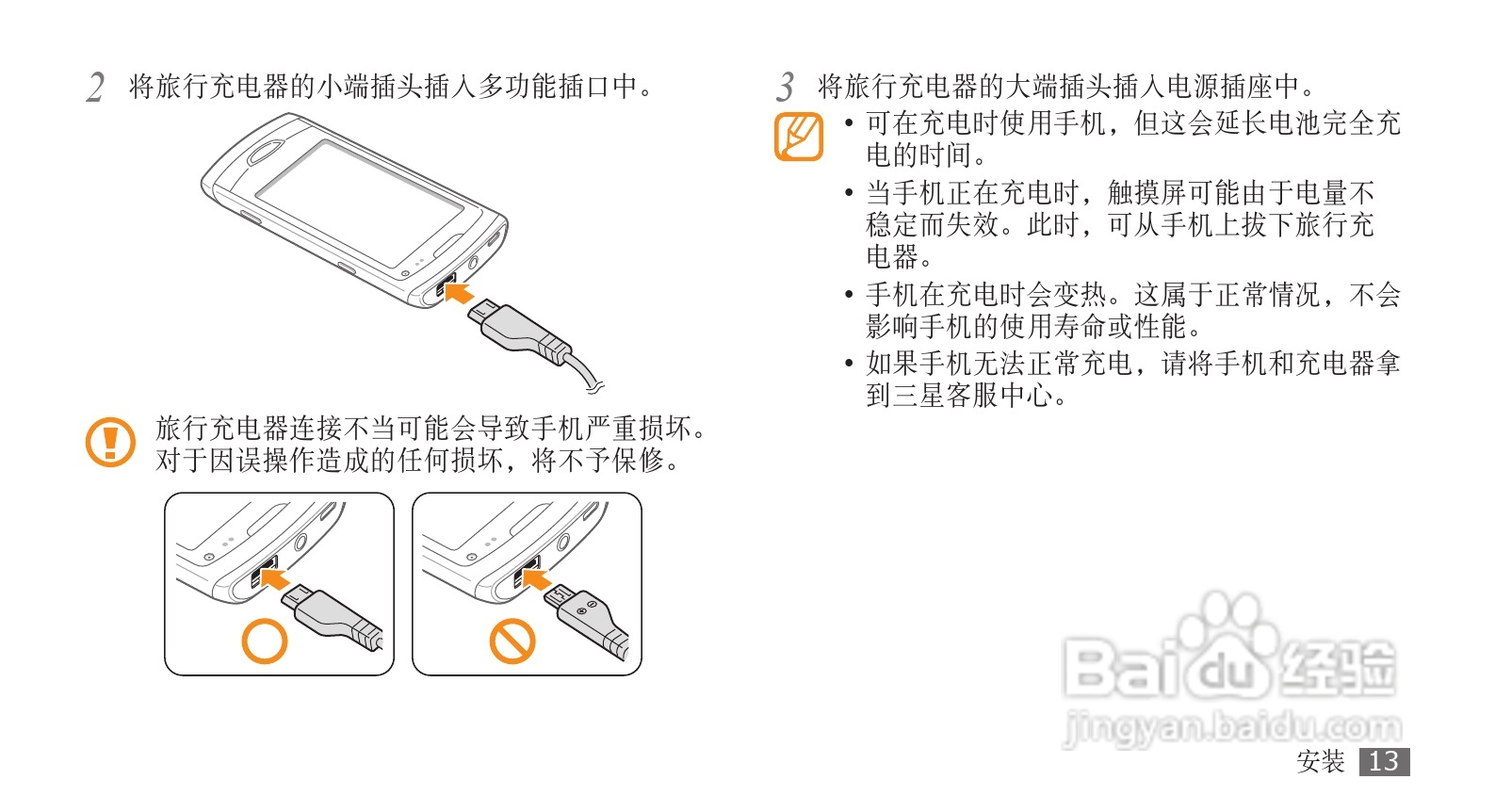 2 将旅行充电器的小端插头插入多功能插口中。

旅行充电器连接不当可能会导致手机严重损坏。对于因误操作造成的任何损坏，将不予保修。

3 将旅行充电器的大端插头插入电源插座中。

• 可在充电时使用手机，但这会延长电池完全充电的时间。
• 当手机正在充电时，触摸屏可能由于电量不稳定而失效。此时，可从手机上拔下旅行充电器。
• 手机在充电时会变热。这属于正常情况，不会影响手机的使用寿命或性能。
• 如果手机无法正常充电，请将手机和充电器拿到三星客服中心。

Baidu经验
jingyan.baidu.com

安装 13