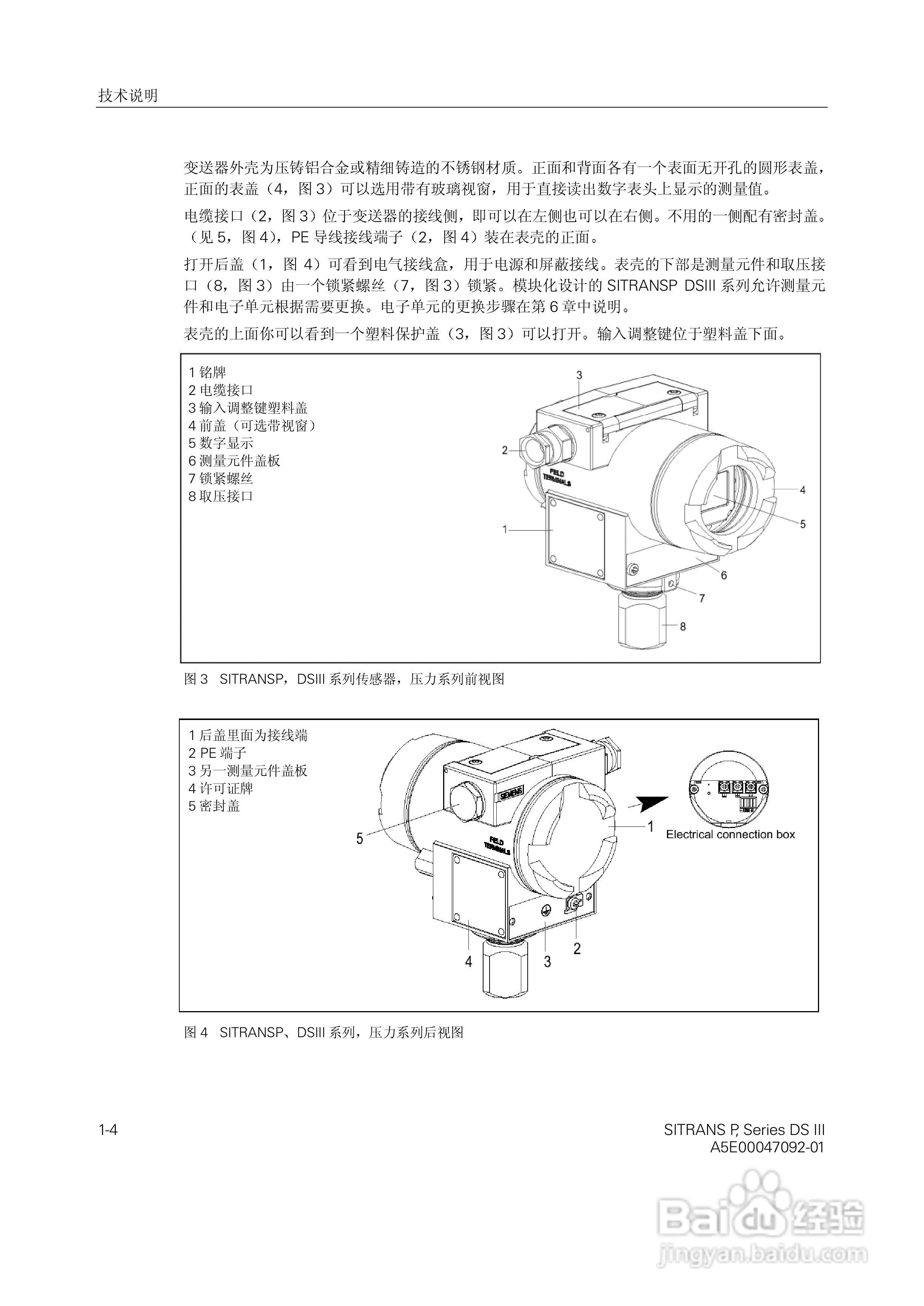 技术说明

变送器外壳为压铸铝合金或精细铸造的不锈钢材质。正面和背面各有一个表面无开孔的圆形表盖，正面的表盖（4，图 3）可以选用带有玻璃视窗，用于直接读出数字表头上显示的测量值。

电缆接口（2，图 3）位于变送器的接线侧，即可以在左侧也可以在右侧。不用的一侧配有密封盖。（见 5，图 4），PE 导线接线端子（2，图 4）装在表壳的正面。

打开后盖（1，图 4）可看到电气接线盒，用于电源和屏蔽接线。表壳的下部是测量元件和取压接口（8，图 3）由一个锁紧螺丝（7，图 3）锁紧。模块化设计的 SITRANSP DSIII 系列允许测量元件和电子单元根据需要更换。电子单元的更换步骤在第 6 章中说明。

表壳的上面你可以看到一个塑料保护盖（3，图 3）可以打开。输入调整键位于塑料盖下面。

1 铭牌
2 电缆接口
3 输入调整键塑料盖
4 前盖（可选带视窗）
5 数字显示
6 测量元件盖板
7 锁紧螺丝
8 取压接口

3
2
FIELD TERMINALS
4
5
1
6
7
8

图 3 SITRANSP，DSIII 系列传感器，压力系列前视图

1 后盖里面为接线端
2 PE 端子
3 另一测量元件盖板
4 许可证牌
5 密封盖

SIEMENS
FIELD TERMINALS
5
1
Electrical connection box
4
3
2

图 4 SITRANSP、DSIII 系列，压力系列后视图

1-4

SITRANS P, Series DS III
A5E00047092-01

Baidu 经验
jingyan.baidu.com