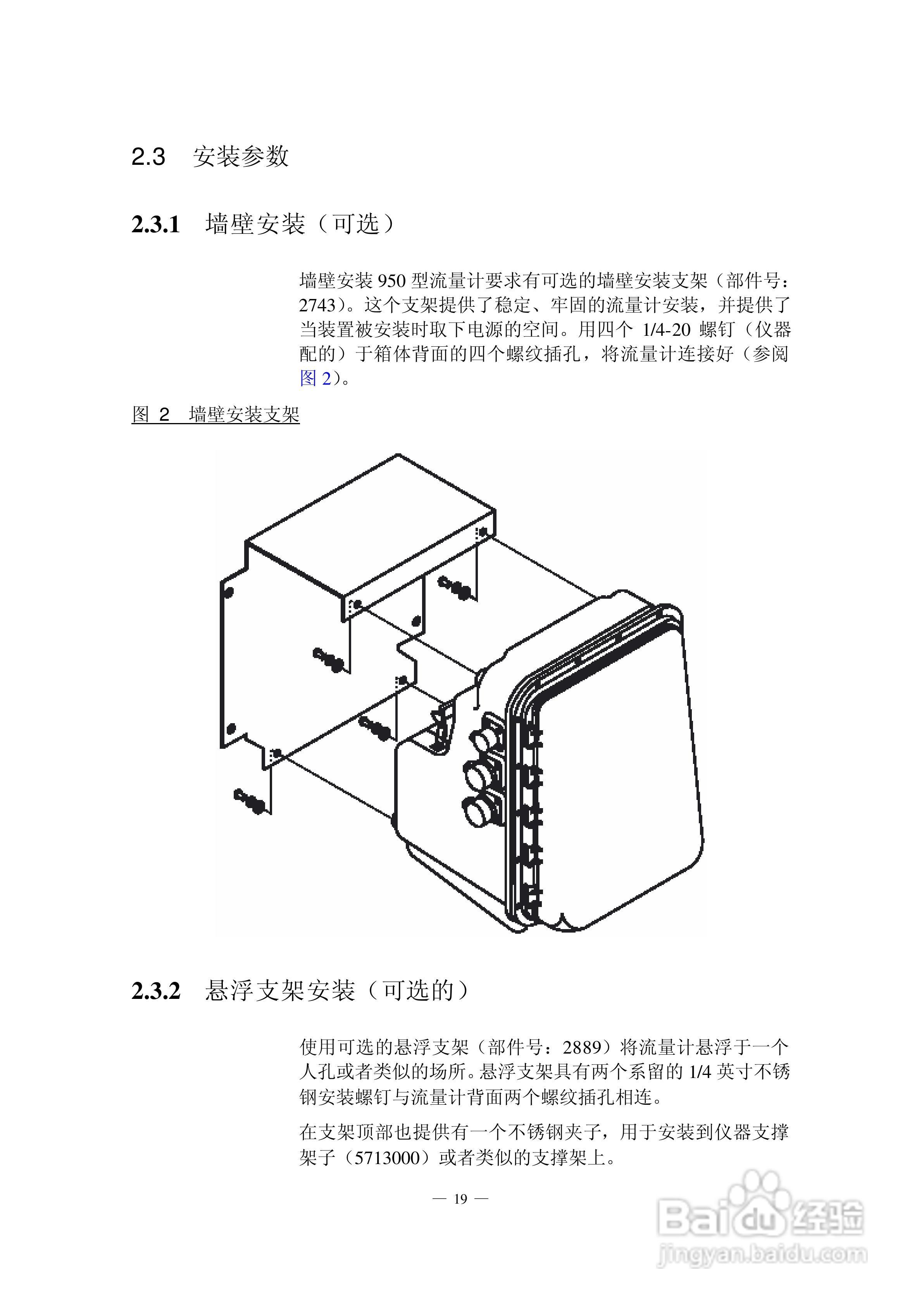 2.3　安装参数

2.3.1　墙壁安装（可选）

墙壁安装 950 型流量计要求有可选的墙壁安装支架（部件号：2743）。这个支架提供了稳定、牢固的流量计安装，并提供了当装置被安装时取下电源的空间。用四个 1/4-20 螺钉（仪器配的）于箱体背面的四个螺纹插孔，将流量计连接好（参阅图 2）。

图 2　墙壁安装支架

2.3.2　悬浮支架安装（可选的）

使用可选的悬浮支架（部件号：2889）将流量计悬浮于一个人孔或者类似的场所。悬浮支架具有两个系留的 1/4 英寸不锈钢安装螺钉与流量计背面两个螺纹插孔相连。

在支架顶部也提供有一个不锈钢夹子，用于安装到仪器支撑架子（5713000）或者类似的支撑架上。

— 19 —

Baidu 经验
jingyan.baidu.com