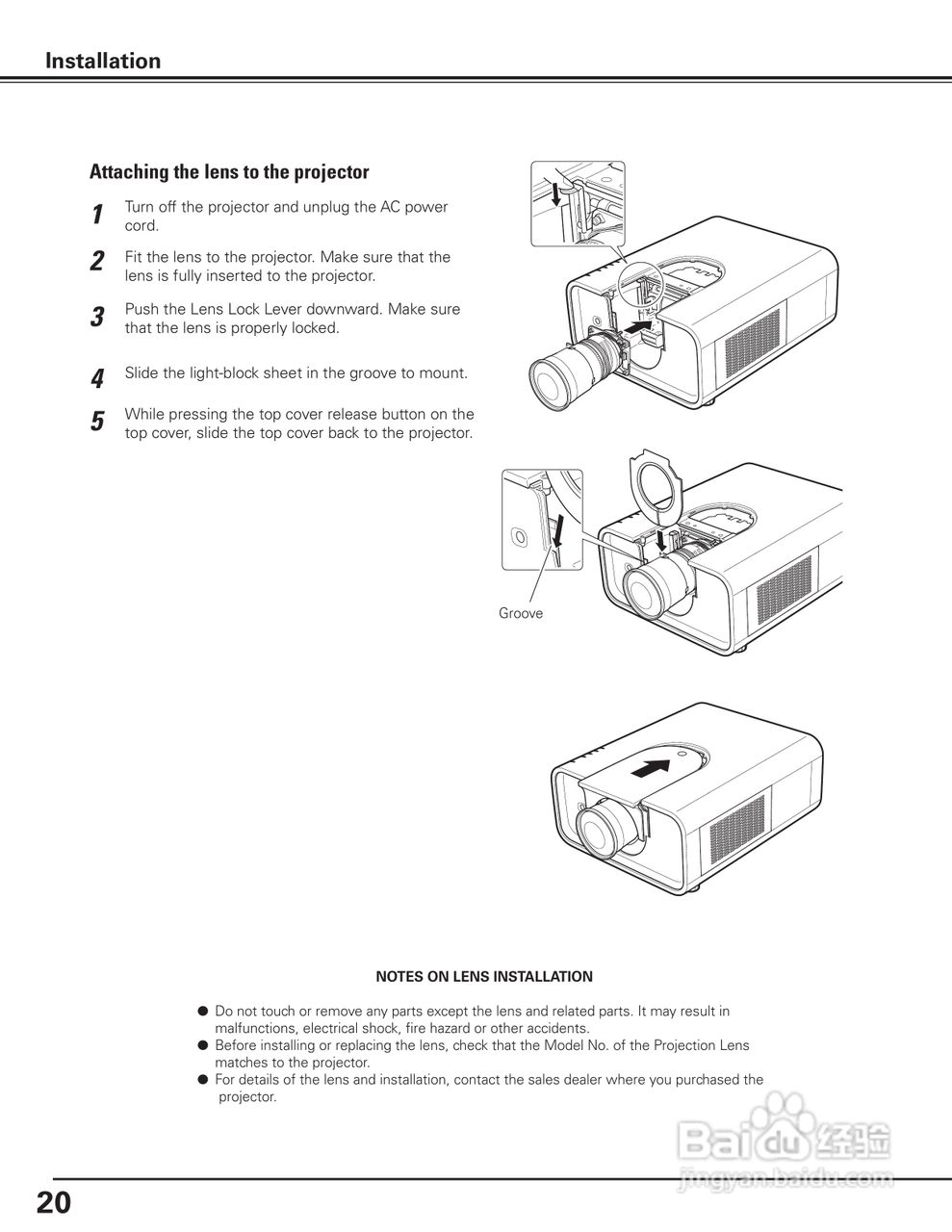 Installation

Attaching the lens to the projector

1 Turn off the projector and unplug the AC power cord.

2 Fit the lens to the projector. Make sure that the lens is fully inserted to the projector.

3 Push the Lens Lock Lever downward. Make sure that the lens is properly locked.

4 Slide the light-block sheet in the groove to mount.

5 While pressing the top cover release button on the top cover, slide the top cover back to the projector.

Groove

NOTES ON LENS INSTALLATION

● Do not touch or remove any parts except the lens and related parts. It may result in malfunctions, electrical shock, fire hazard or other accidents.
● Before installing or replacing the lens, check that the Model No. of the Projection Lens matches to the projector.
● For details of the lens and installation, contact the sales dealer where you purchased the projector.

Baidu 经验
jingyan.baidu.com

20