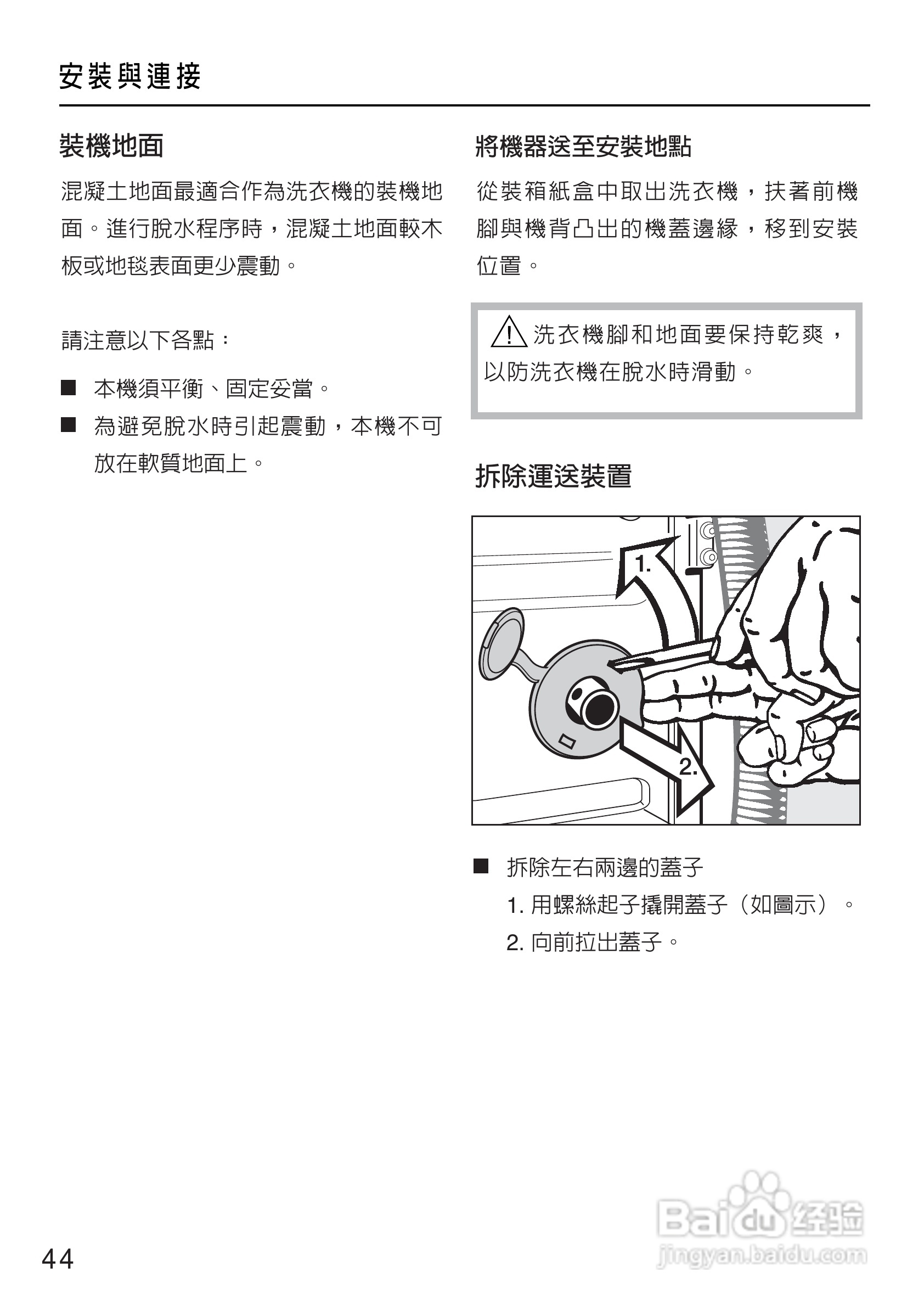 安裝與連接

裝機地面

混凝土地面最適合作為洗衣機的裝機地面。進行脫水程序時，混凝土地面較木板或地毯表面更少震動。

請注意以下各點：

■ 本機須平衡、固定妥當。

■ 為避免脫水時引起震動，本機不可放在軟質地面上。

將機器送至安裝地點

從裝箱紙盒中取出洗衣機，扶著前機腳與機背凸出的機蓋邊緣，移到安裝位置。

⚠ 洗衣機腳和地面要保持乾爽，以防洗衣機在脫水時滑動。

拆除運送裝置

1.

2.

■ 拆除左右兩邊的蓋子

1. 用螺絲起子撬開蓋子（如圖示）。

2. 向前拉出蓋子。

44

Baidu 经验
jingyan.baidu.com