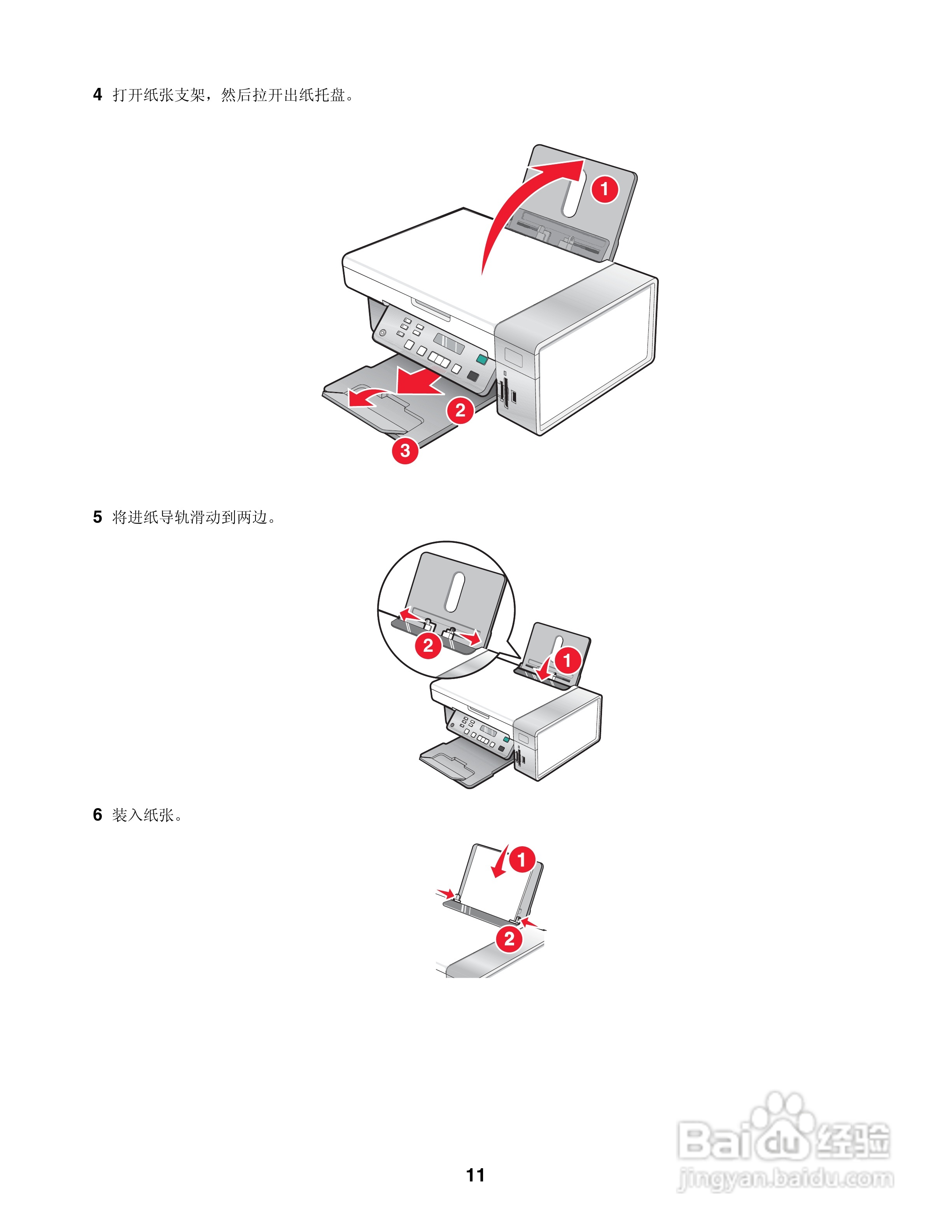 4 打开纸张支架，然后拉开出纸托盘。

1

2

3

5 将进纸导轨滑动到两边。

2

1

6 装入纸张。

1

2

11

Baidu 经验
jingyan.baidu.com