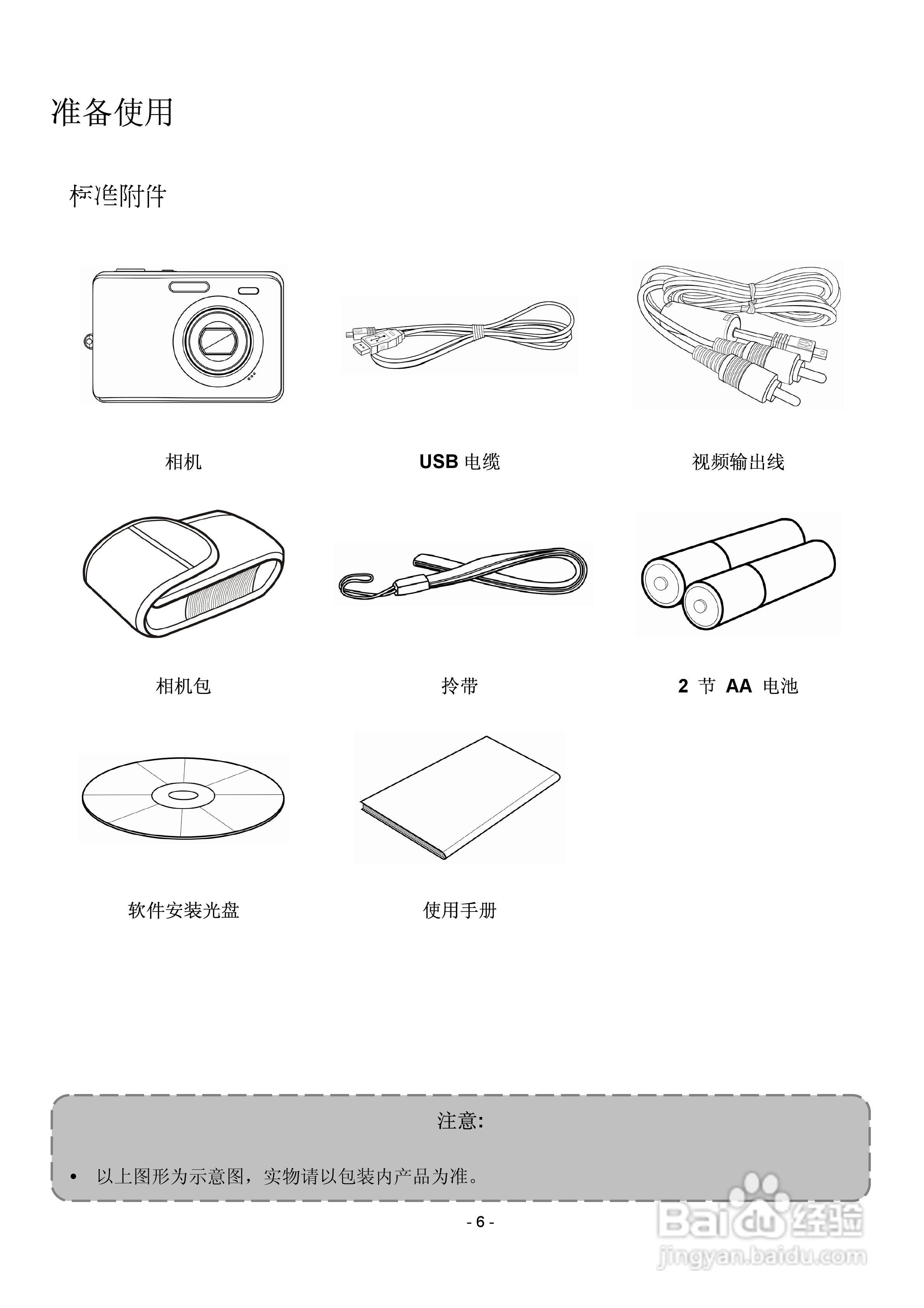 准备使用

标准附件

相机

USB 电缆

视频输出线

相机包

拎带

2 节 AA 电池

软件安装光盘

使用手册

注意:

• 以上图形为示意图，实物请以包装内产品为准。

- 6 -

Baidu经验
jingyan.baidu.com