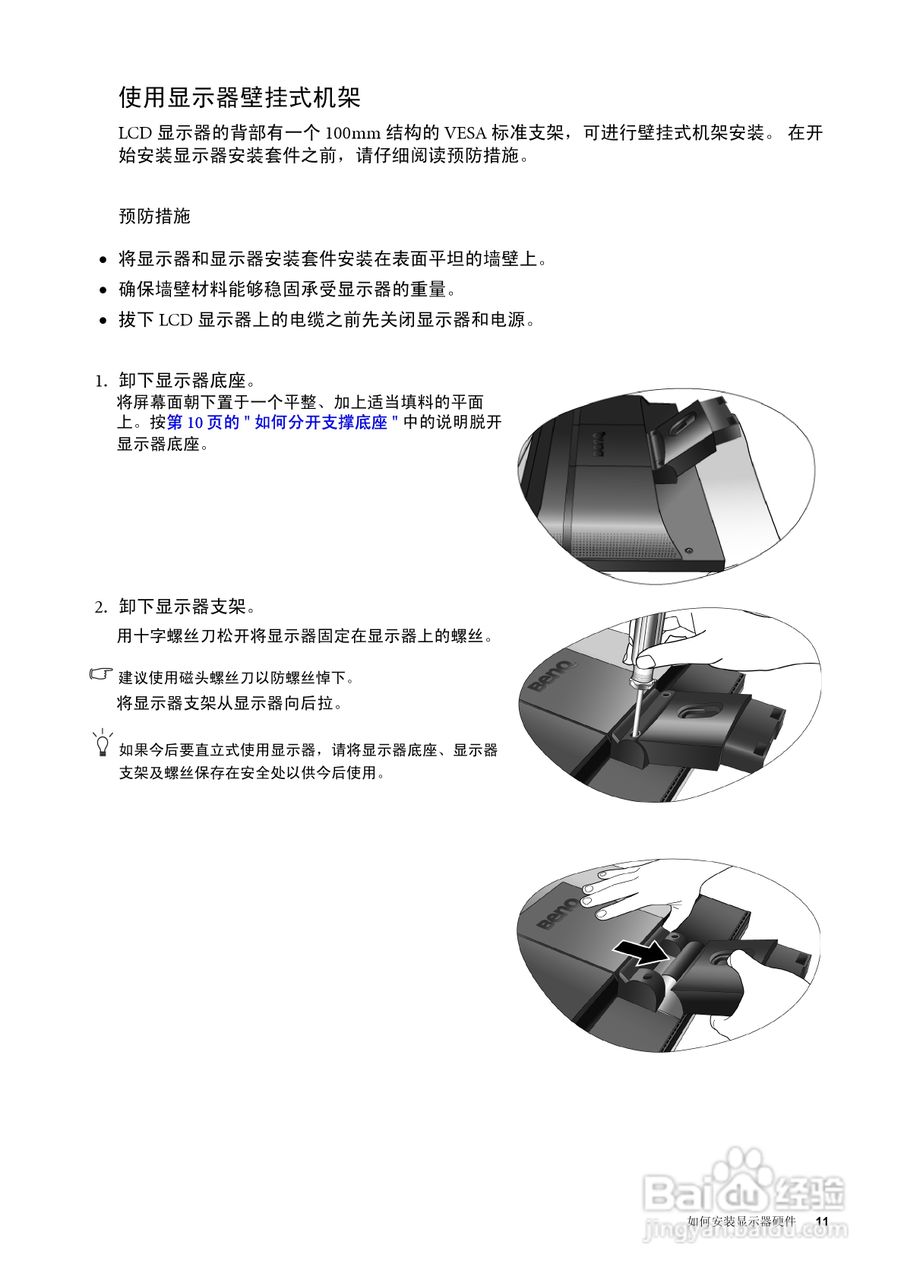 使用显示器壁挂式机架

LCD 显示器的背部有一个 100mm 结构的 VESA 标准支架，可进行壁挂式机架安装。 在开始安装显示器安装套件之前，请仔细阅读预防措施。

预防措施

• 将显示器和显示器安装套件安装在表面平坦的墙壁上。
• 确保墙壁材料能够稳固承受显示器的重量。
• 拔下 LCD 显示器上的电缆之前先关闭显示器和电源。

1. 卸下显示器底座。
将屏幕面朝下置于一个平整、加上适当填料的平面上。按第 10 页的 " 如何分开支撑底座 " 中的说明脱开显示器底座。

BenQ

2. 卸下显示器支架。
用十字螺丝刀松开将显示器固定在显示器上的螺丝。

建议使用磁头螺丝刀以防螺丝悼下。
将显示器支架从显示器向后拉。

如果今后要直立式使用显示器，请将显示器底座、显示器支架及螺丝保存在安全处以供今后使用。

BenQ

BenQ

Baidu 经验
jingyan.baidu.com

如何安装显示器硬件 11