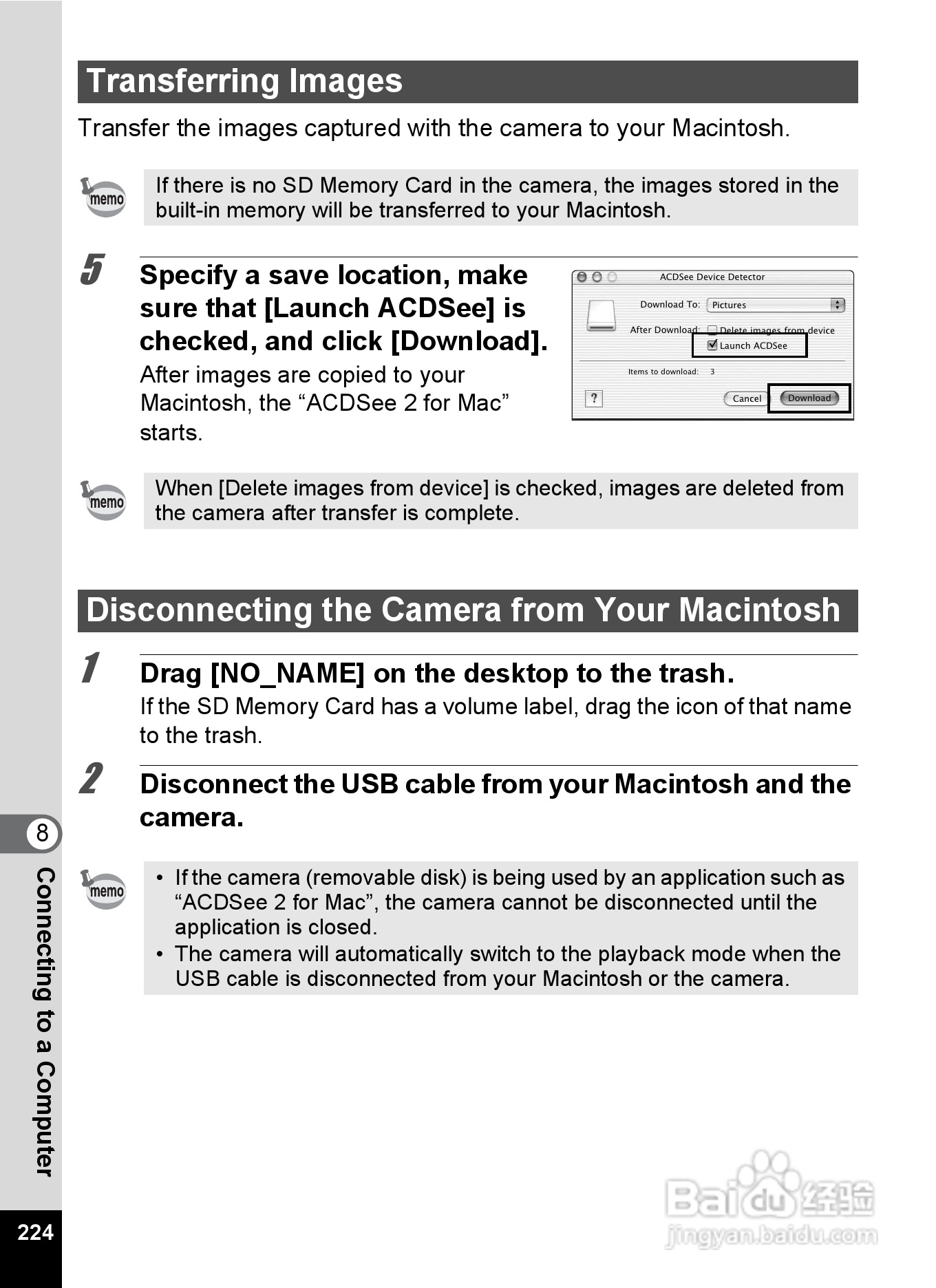 Transferring Images

Transfer the images captured with the camera to your Macintosh.

memo
If there is no SD Memory Card in the camera, the images stored in the built-in memory will be transferred to your Macintosh.

5 Specify a save location, make sure that [Launch ACDSee] is checked, and click [Download].
After images are copied to your Macintosh, the “ACDSee 2 for Mac” starts.

ACDSee Device Detector
Download To: Pictures
After Download: Delete images from device
Launch ACDSee
Items to download: 3
?
Cancel
Download

memo
When [Delete images from device] is checked, images are deleted from the camera after transfer is complete.

Disconnecting the Camera from Your Macintosh

1 Drag [NO_NAME] on the desktop to the trash.
If the SD Memory Card has a volume label, drag the icon of that name to the trash.

2 Disconnect the USB cable from your Macintosh and the camera.

memo
• If the camera (removable disk) is being used by an application such as “ACDSee 2 for Mac”, the camera cannot be disconnected until the application is closed.
• The camera will automatically switch to the playback mode when the USB cable is disconnected from your Macintosh or the camera.

8
Connecting to a Computer
224

Baidu 经验
jingyan.baidu.com