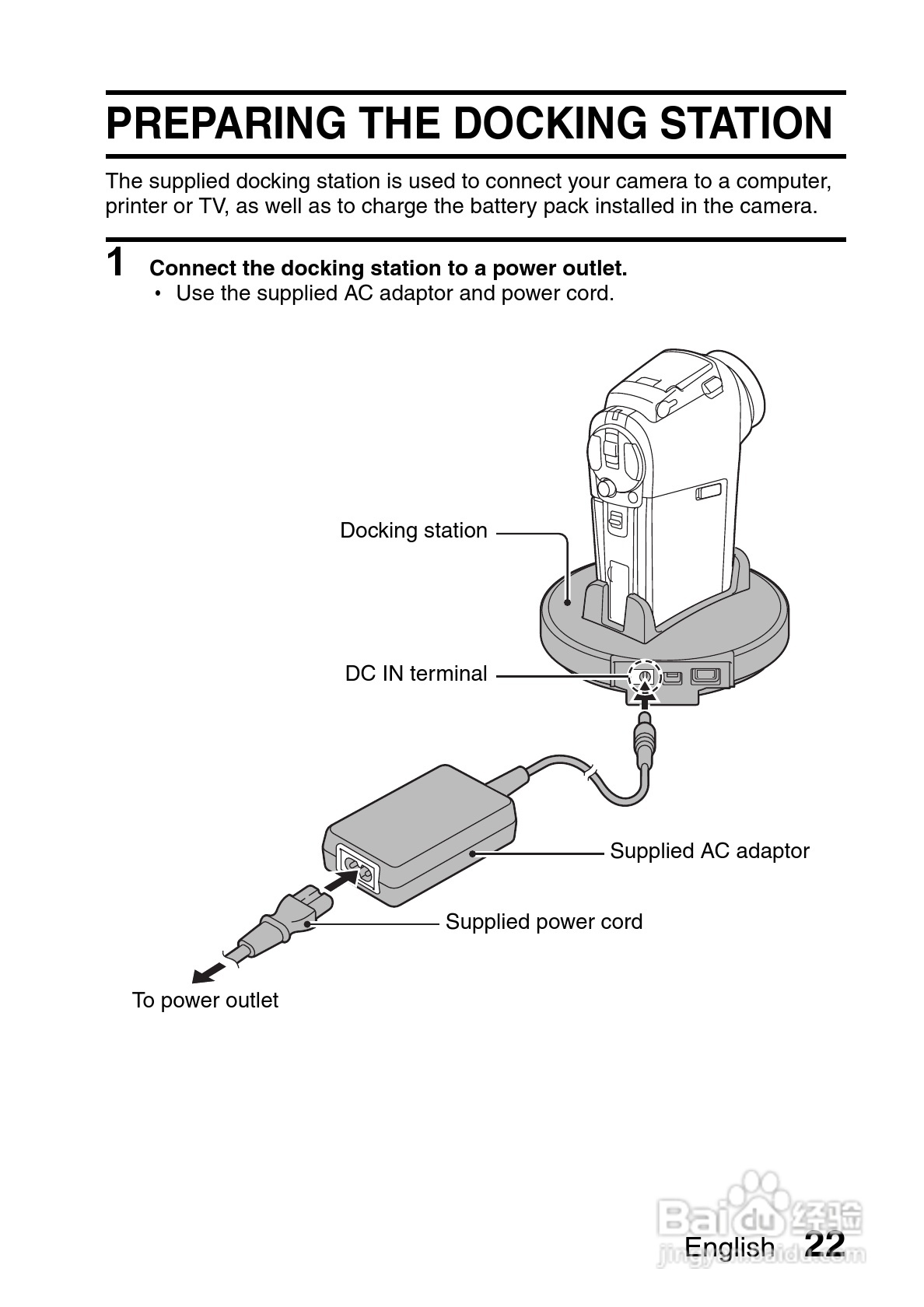 PREPARING THE DOCKING STATION

The supplied docking station is used to connect your camera to a computer, printer or TV, as well as to charge the battery pack installed in the camera.

1 Connect the docking station to a power outlet.
• Use the supplied AC adaptor and power cord.

Docking station

DC IN terminal

Supplied AC adaptor

Supplied power cord

To power outlet

Baidu 经验
jingyan.baidu.com

English 22