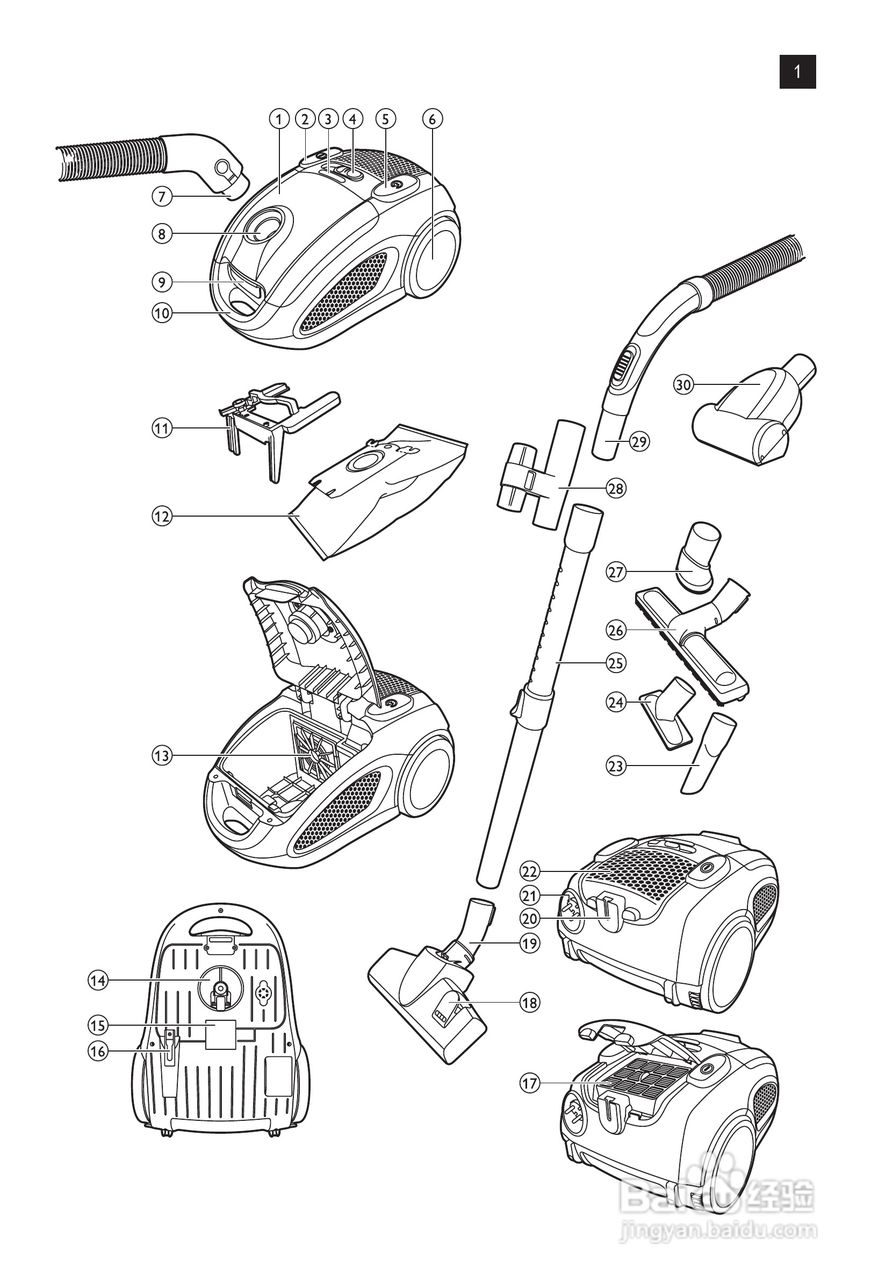 1

1
2
3
4
5
6
7
8
9
10
11
12
13
14
15
16
30
29
28
27
26
25
24
23
22
21
20
19
18
17

Baidu 经验
jingyan.baidu.com