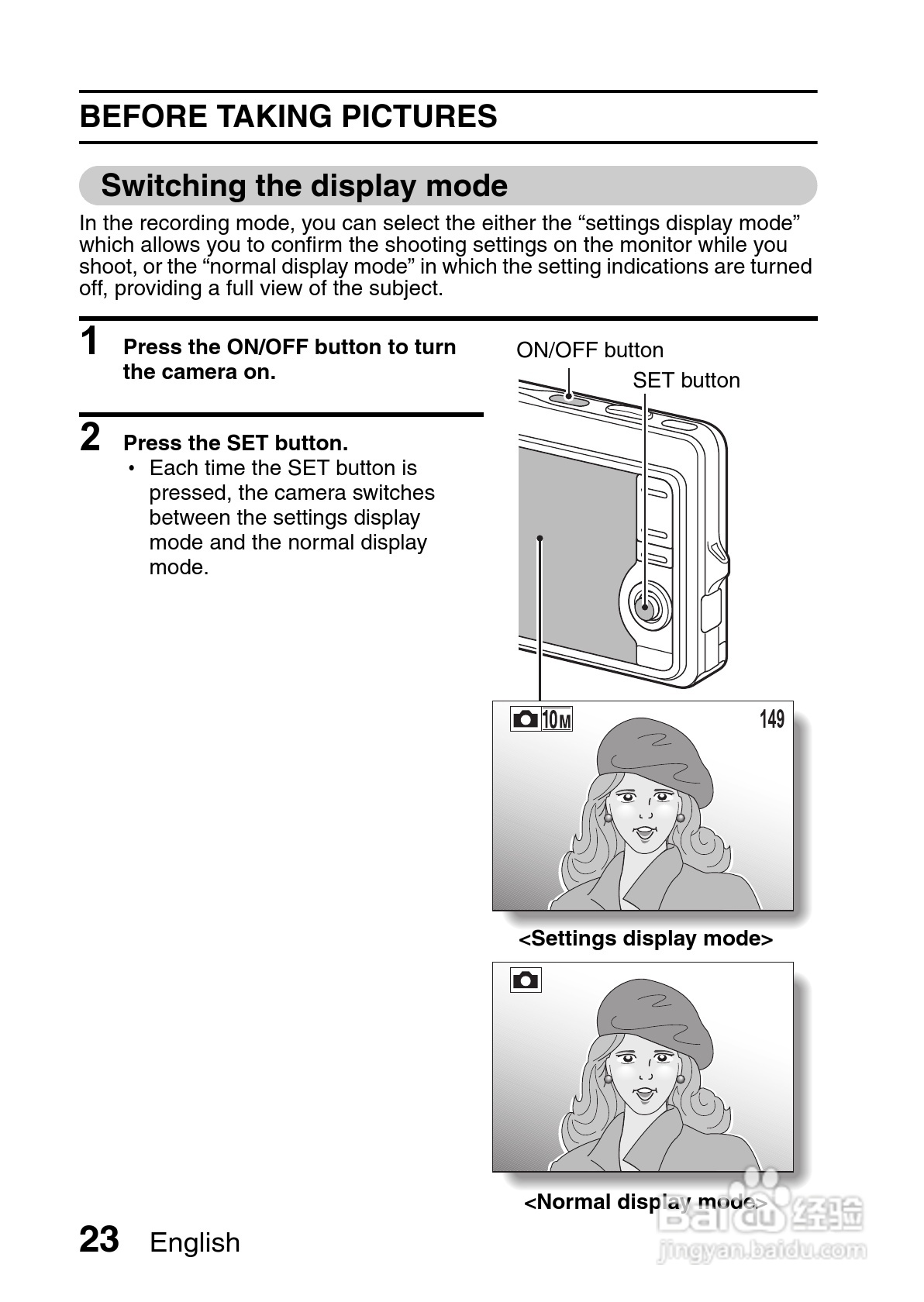 BEFORE TAKING PICTURES

Switching the display mode

In the recording mode, you can select the either the “settings display mode” which allows you to confirm the shooting settings on the monitor while you shoot, or the “normal display mode” in which the setting indications are turned off, providing a full view of the subject.

1 Press the ON/OFF button to turn the camera on.

2 Press the SET button.
• Each time the SET button is pressed, the camera switches between the settings display mode and the normal display mode.

ON/OFF button

SET button

10M

149

<Settings display mode>

<Normal display mode>

23 English

Baidu 经验
jingyan.baidu.com