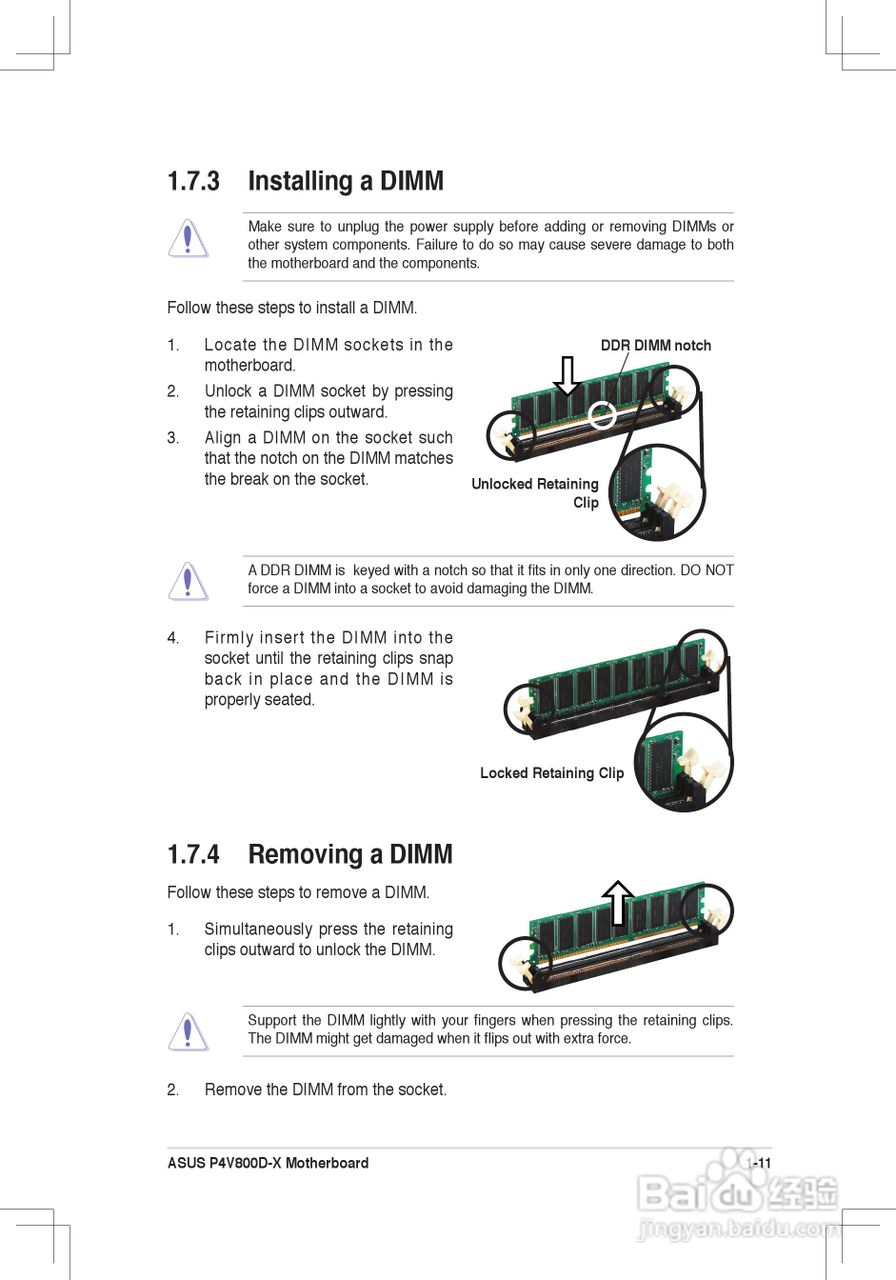 1.7.3 Installing a DIMM

Make sure to unplug the power supply before adding or removing DIMMs or other system components. Failure to do so may cause severe damage to both the motherboard and the components.

Follow these steps to install a DIMM.

1. Locate the DIMM sockets in the motherboard.
2. Unlock a DIMM socket by pressing the retaining clips outward.
3. Align a DIMM on the socket such that the notch on the DIMM matches the break on the socket.

DDR DIMM notch

Unlocked Retaining Clip

A DDR DIMM is keyed with a notch so that it fits in only one direction. DO NOT force a DIMM into a socket to avoid damaging the DIMM.

4. Firmly insert the DIMM into the socket until the retaining clips snap back in place and the DIMM is properly seated.

Locked Retaining Clip

1.7.4 Removing a DIMM

Follow these steps to remove a DIMM.

1. Simultaneously press the retaining clips outward to unlock the DIMM.

Support the DIMM lightly with your fingers when pressing the retaining clips. The DIMM might get damaged when it flips out with extra force.

2. Remove the DIMM from the socket.

ASUS P4V800D-X Motherboard 1-11

Baidu 经验
jingyan.baidu.com