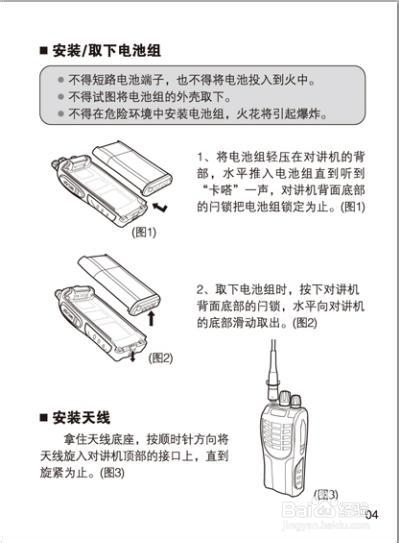 ■ 安装/取下电池组

● 不得短路电池端子，也不得将电池投入到火中。
● 不得试图将电池组的外壳取下。
● 不得在危险环境中安装电池组，火花将引起爆炸。

1、将电池组轻压在对讲机的背部，水平推入电池组直到听到“卡嗒”一声，对讲机背面底部的闩锁把电池组锁定为止。(图1)

(图1)

2、取下电池组时，按下对讲机背面底部的闩锁，水平向对讲机的底部滑动取出。(图2)

(图2)

■ 安装天线

拿住天线底座，按顺时针方向将天线旋入对讲机顶部的接口上，直到旋紧为止。(图3)

(图3)

Baidu 经验
jingyan.baidu.com

04