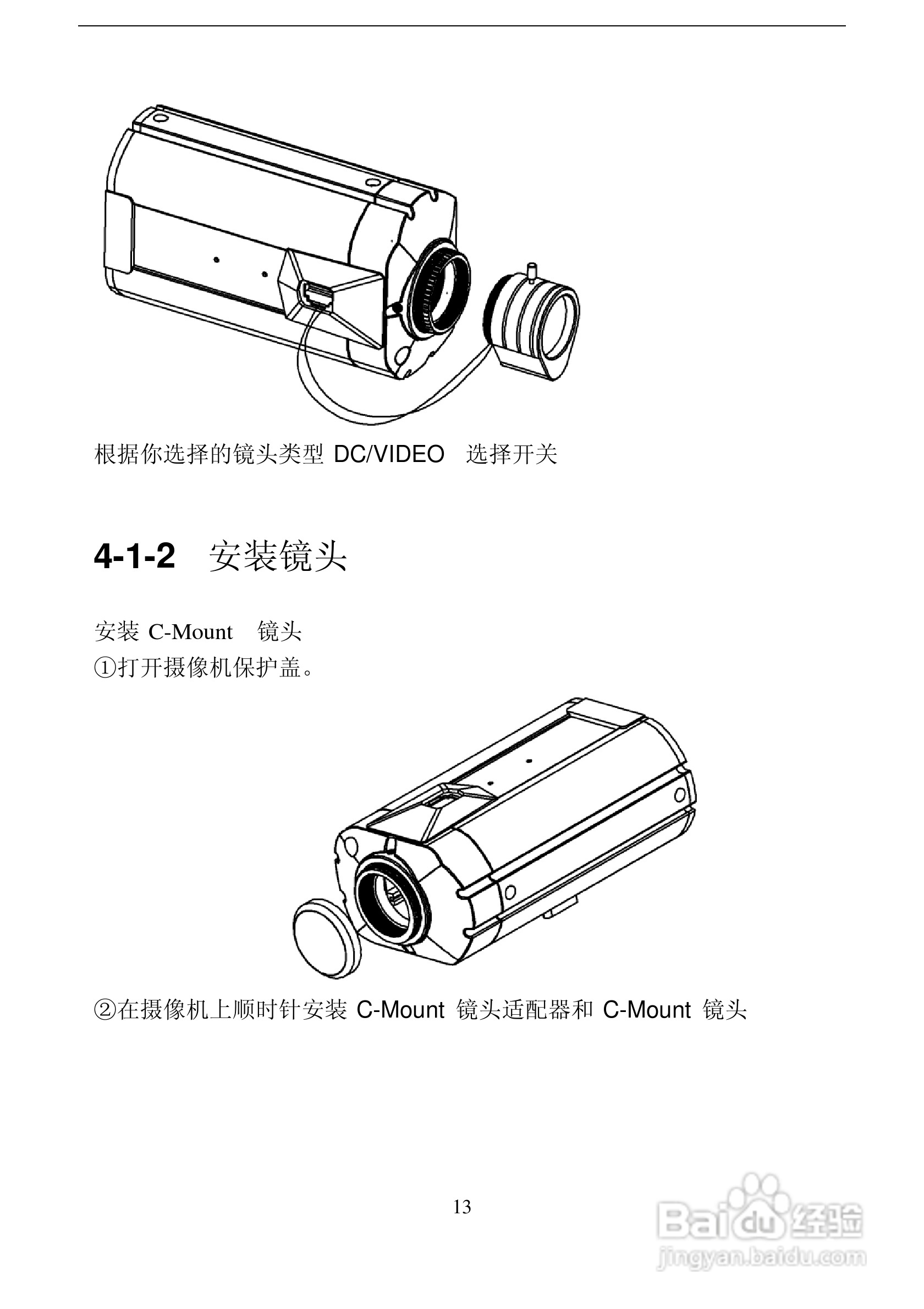 根据你选择的镜头类型 DC/VIDEO 选择开关

4-1-2 安装镜头

安装 C-Mount 镜头
①打开摄像机保护盖。

②在摄像机上顺时针安装 C-Mount 镜头适配器和 C-Mount 镜头

13

Baidu 经验
jingyan.baidu.com