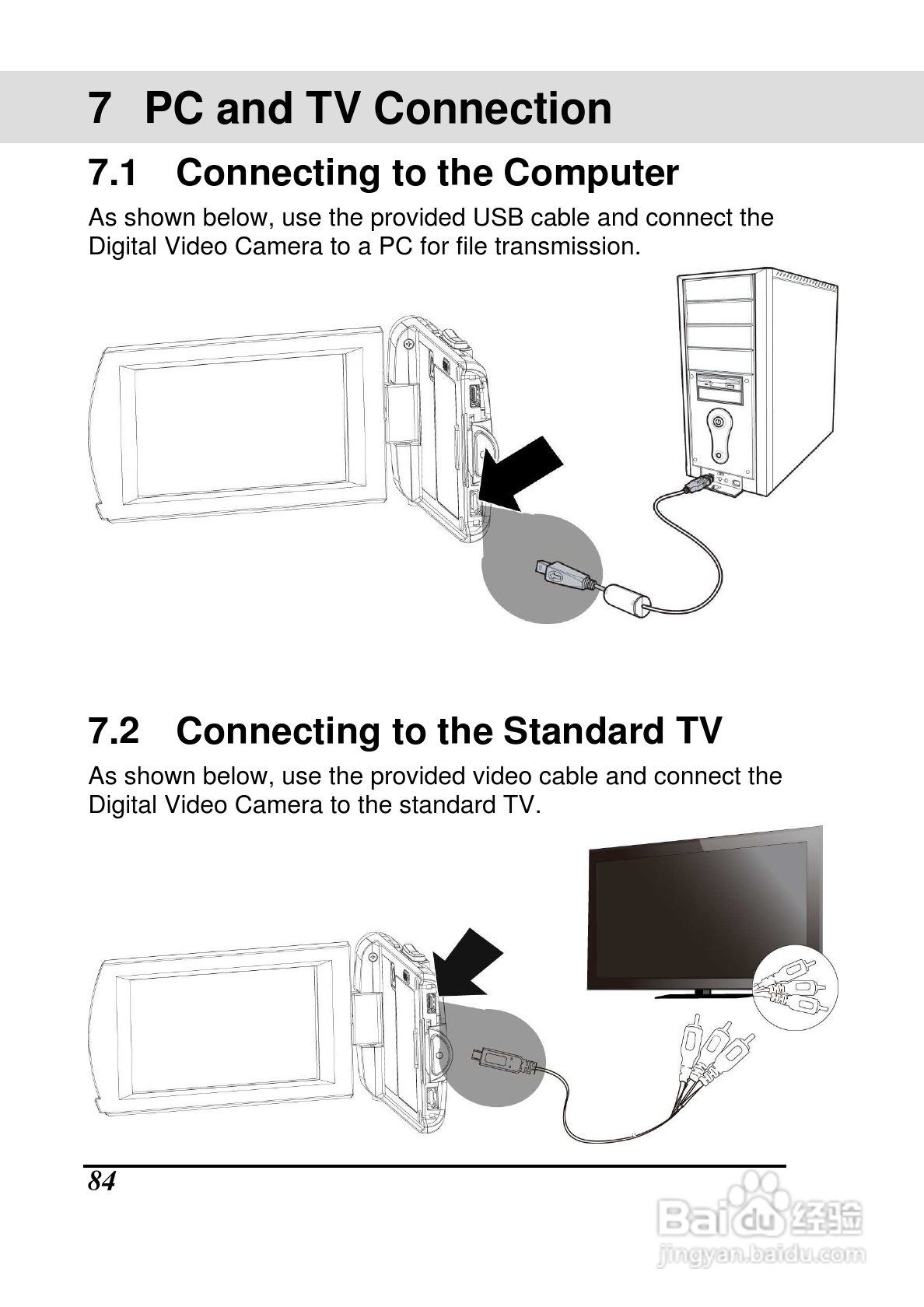 7 PC and TV Connection

7.1 Connecting to the Computer

As shown below, use the provided USB cable and connect the Digital Video Camera to a PC for file transmission.

7.2 Connecting to the Standard TV

As shown below, use the provided video cable and connect the Digital Video Camera to the standard TV.

84

Baidu 经验
jingyan.baidu.com