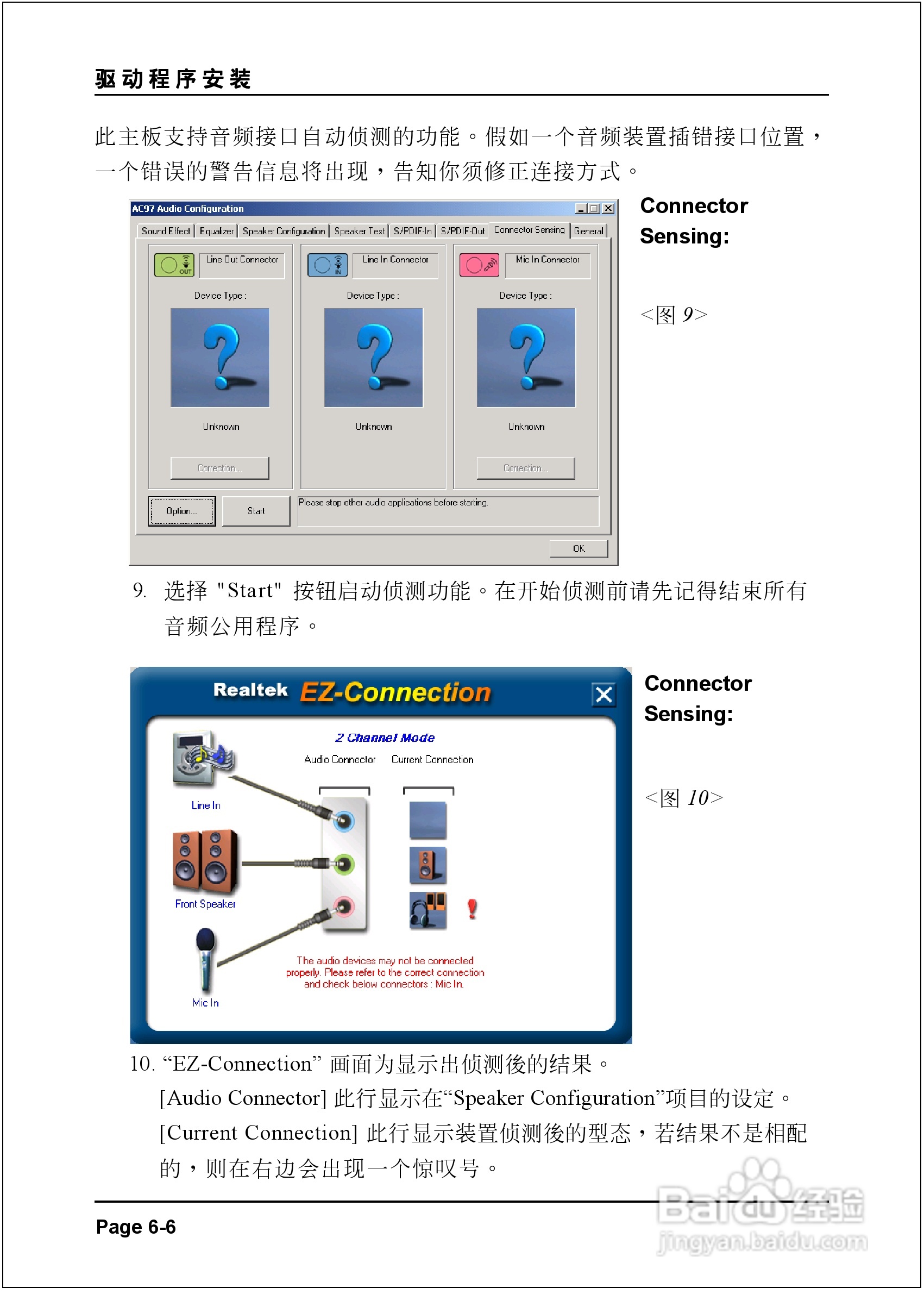 驱动程序安装

此主板支持音频接口自动侦测的功能。假如一个音频装置插错接口位置，一个错误的警告信息将出现，告知你须修正连接方式。

AC97 Audio Configuration

Sound Effect | Equalizer | Speaker Configuration | Speaker Test | S/PDIF-In | S/PDIF-Out | Connector Sensing | General

OUT Line Out Connector
Device Type :
Unknown
Correction...

IN Line In Connector
Device Type :
Unknown

Mic In Connector
Device Type :
Unknown
Correction...

Option... Start Please stop other audio applications before starting.

OK

Connector Sensing:

<图 9>

9. 选择 "Start" 按钮启动侦测功能。在开始侦测前请先记得结束所有音频公用程序。

Realtek EZ-Connection

2 Channel Mode
Audio Connector Current Connection

Line In
Front Speaker
Mic In

The audio devices may not be connected properly. Please refer to the correct connection and check below connectors : Mic In.

Connector Sensing:

<图 10>

10. “EZ-Connection” 画面为显示出侦测後的结果。
[Audio Connector] 此行显示在“Speaker Configuration”项目的设定。
[Current Connection] 此行显示装置侦测後的型态，若结果不是相配的，则在右边会出现一个惊叹号。

Page 6-6

Baidu经验
jingyan.baidu.com