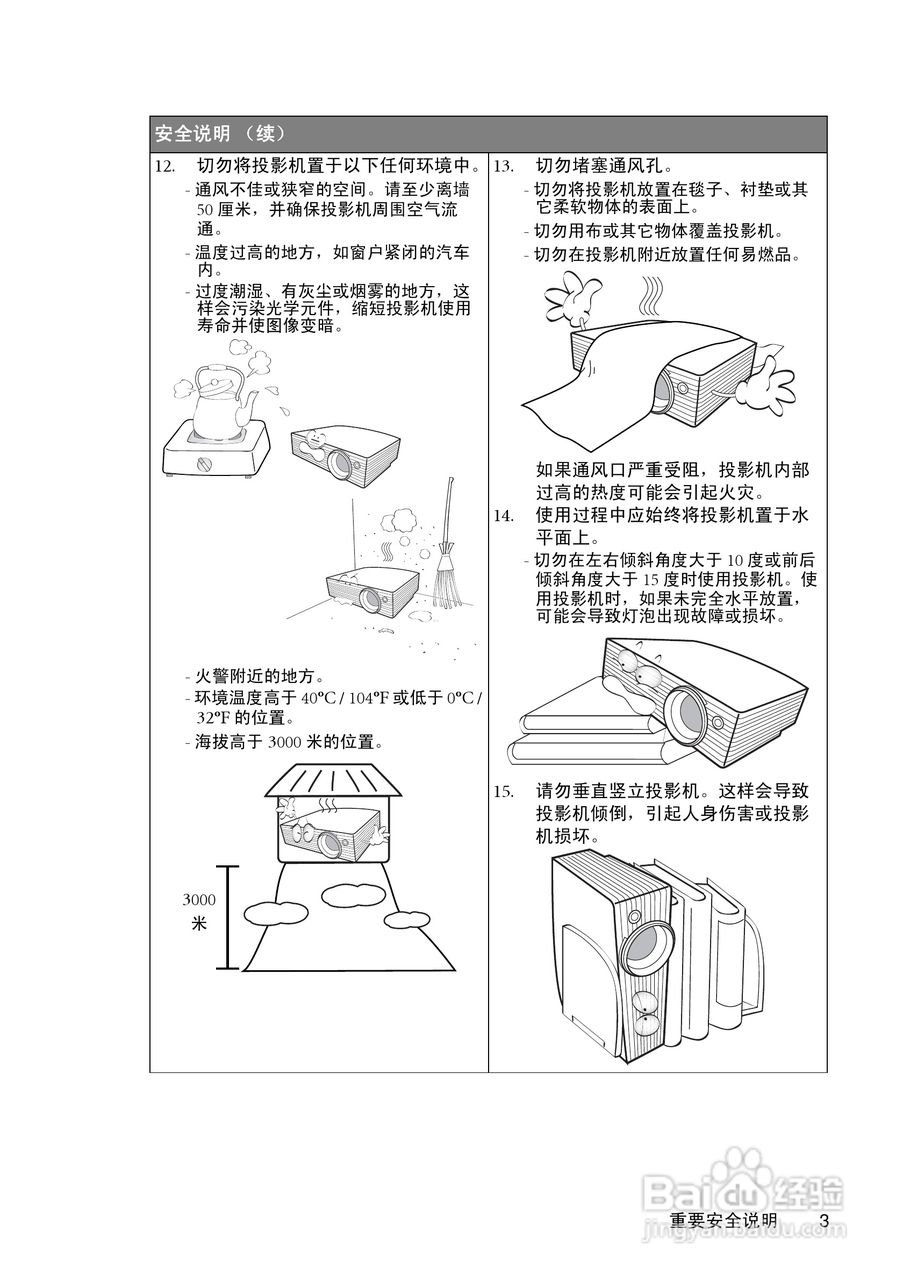 安全说明 （续）

12. 切勿将投影机置于以下任何环境中。

- 通风不佳或狭窄的空间。请至少离墙 50 厘米，并确保投影机周围空气流通。
- 温度过高的地方，如窗户紧闭的汽车内。
- 过度潮湿、有灰尘或烟雾的地方，这样会污染光学元件，缩短投影机使用寿命并使图像变暗。

- 火警附近的地方。
- 环境温度高于 40°C / 104°F 或低于 0°C / 32°F 的位置。
- 海拔高于 3000 米的位置。

3000 米

13. 切勿堵塞通风孔。

- 切勿将投影机放置在毯子、衬垫或其它柔软物体的表面上。
- 切勿用布或其它物体覆盖投影机。
- 切勿在投影机附近放置任何易燃品。

如果通风口严重受阻，投影机内部过高的热度可能会引起火灾。

14. 使用过程中应始终将投影机置于水平面上。

- 切勿在左右倾斜角度大于 10 度或前后倾斜角度大于 15 度时使用投影机。使用投影机时，如果未完全水平放置，可能会导致灯泡出现故障或损坏。

15. 请勿垂直竖立投影机。这样会导致投影机倾倒，引起人身伤害或投影机损坏。

Baidu 经验
jingyan.baidu.com

重要安全说明 3