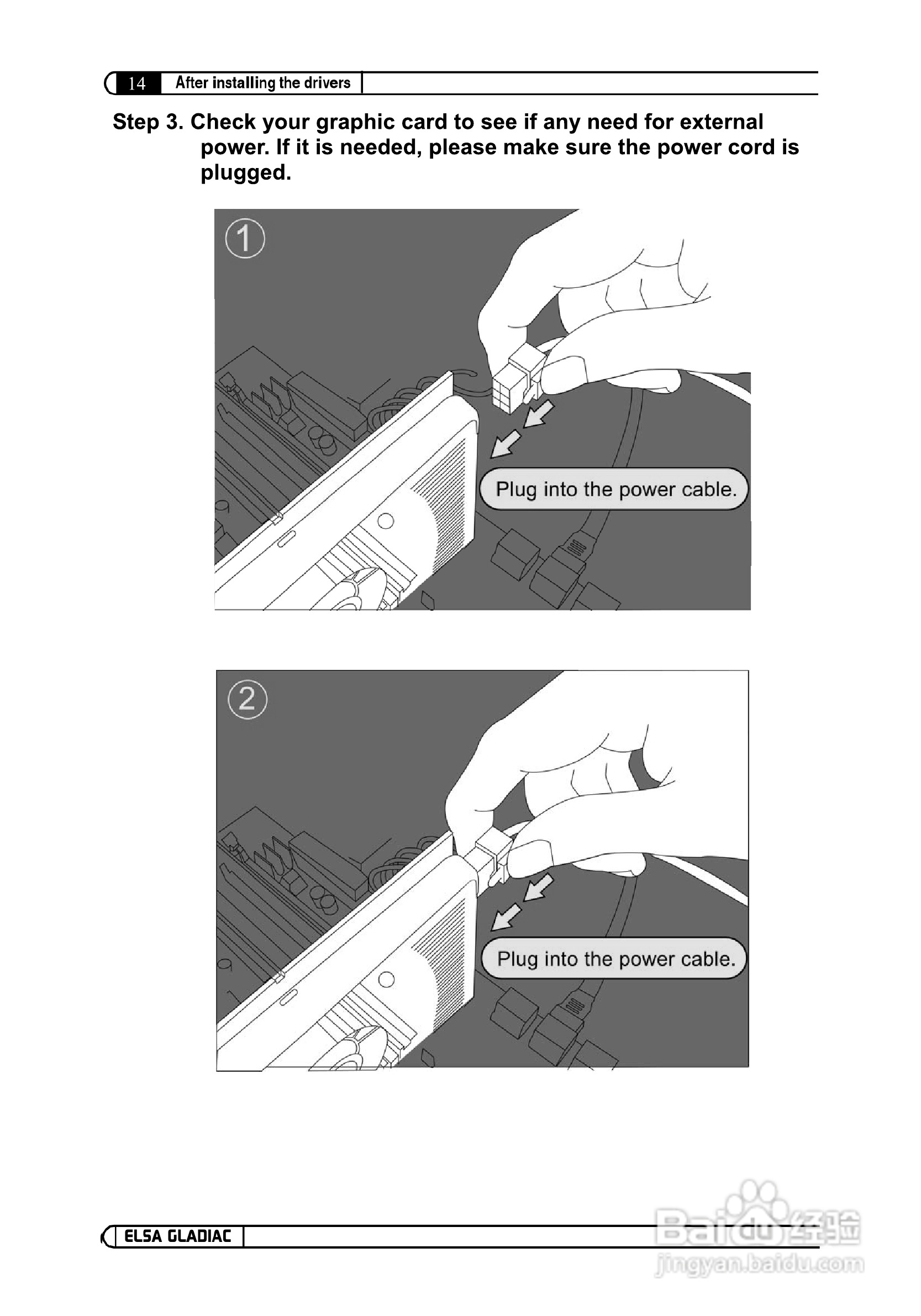 14 After installing the drivers

Step 3. Check your graphic card to see if any need for external power. If it is needed, please make sure the power cord is plugged.

①

Plug into the power cable.

②

Plug into the power cable.

ELSA GLADIAC

Baidu经验
jingyan.baidu.com