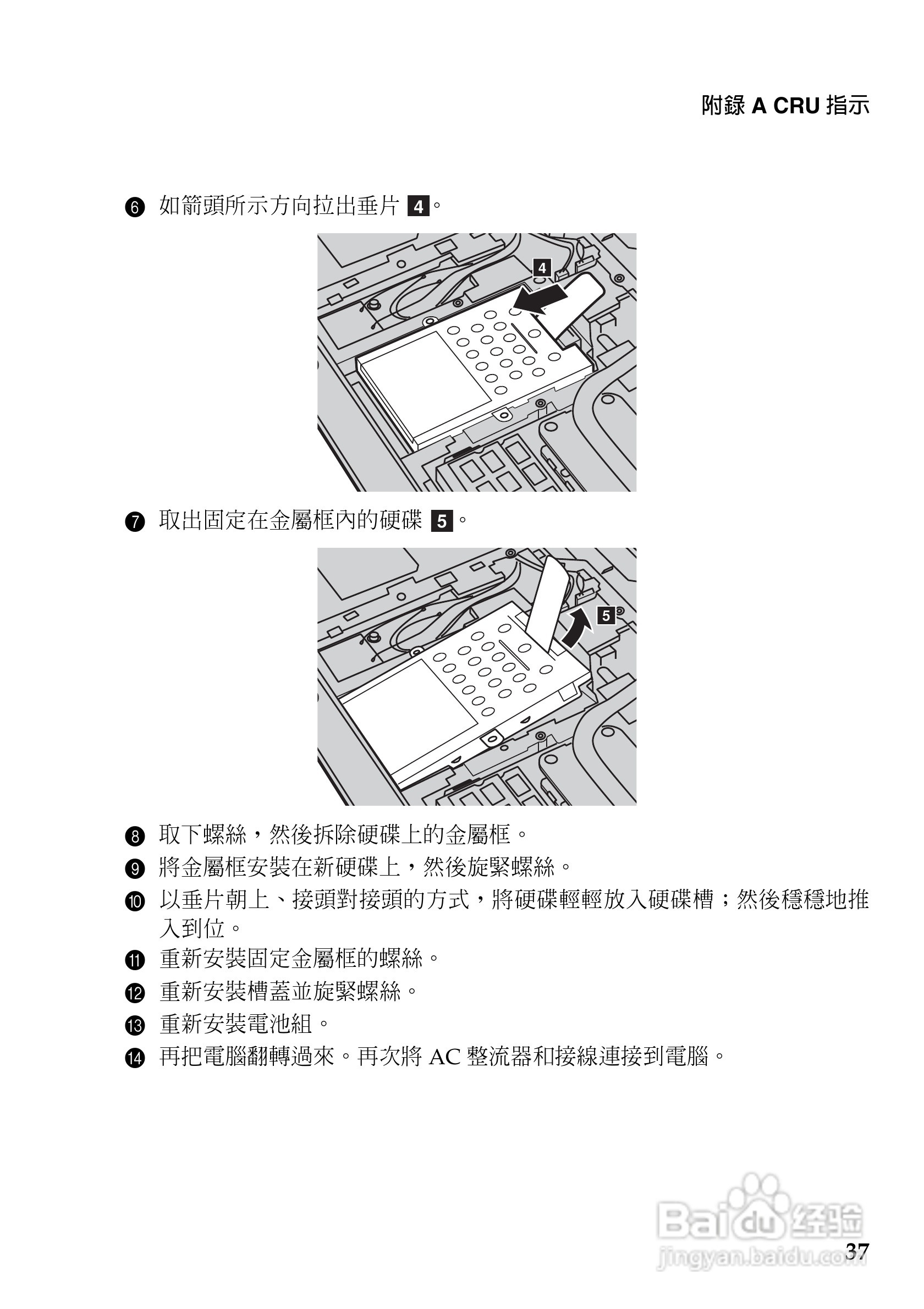 附錄 A CRU 指示

❻ 如箭頭所示方向拉出垂片 4。

4

❼ 取出固定在金屬框內的硬碟 5。

5

❽ 取下螺絲，然後拆除硬碟上的金屬框。

❾ 將金屬框安裝在新硬碟上，然後旋緊螺絲。

❿ 以垂片朝上、接頭對接頭的方式，將硬碟輕輕放入硬碟槽；然後穩穩地推入到位。

⓫ 重新安裝固定金屬框的螺絲。

⓬ 重新安裝槽蓋並旋緊螺絲。

⓭ 重新安裝電池組。

⓮ 再把電腦翻轉過來。再次將 AC 整流器和接線連接到電腦。

Baidu 经验
jingyan.baidu.com

37