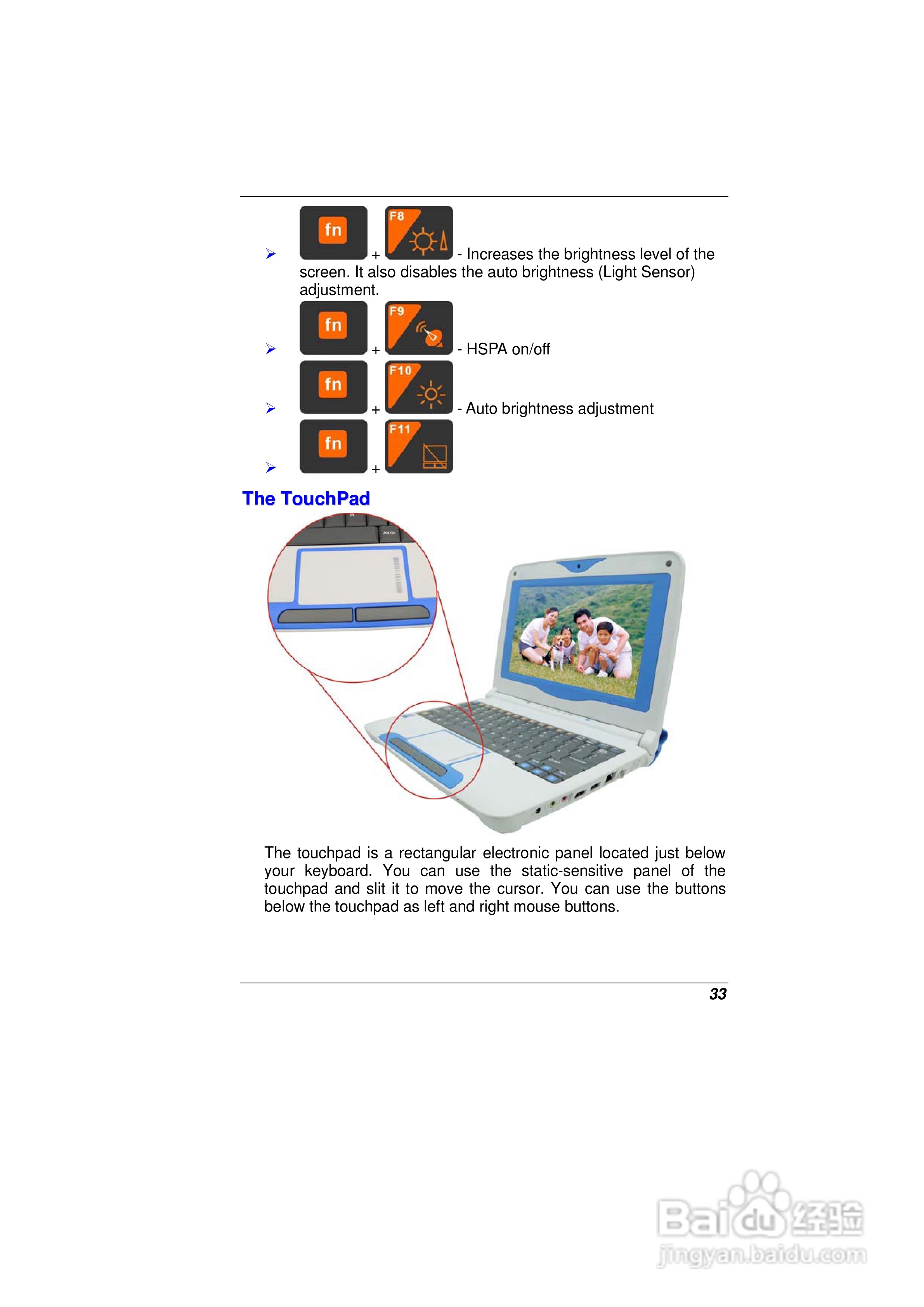 ➢ fn + F8 - Increases the brightness level of the screen. It also disables the auto brightness (Light Sensor) adjustment.

➢ fn + F9 - HSPA on/off

➢ fn + F10 - Auto brightness adjustment

➢ fn + F11

The TouchPad

Alt Gr

The touchpad is a rectangular electronic panel located just below your keyboard. You can use the static-sensitive panel of the touchpad and slit it to move the cursor. You can use the buttons below the touchpad as left and right mouse buttons.

33

Baidu经验
jingyan.baidu.com